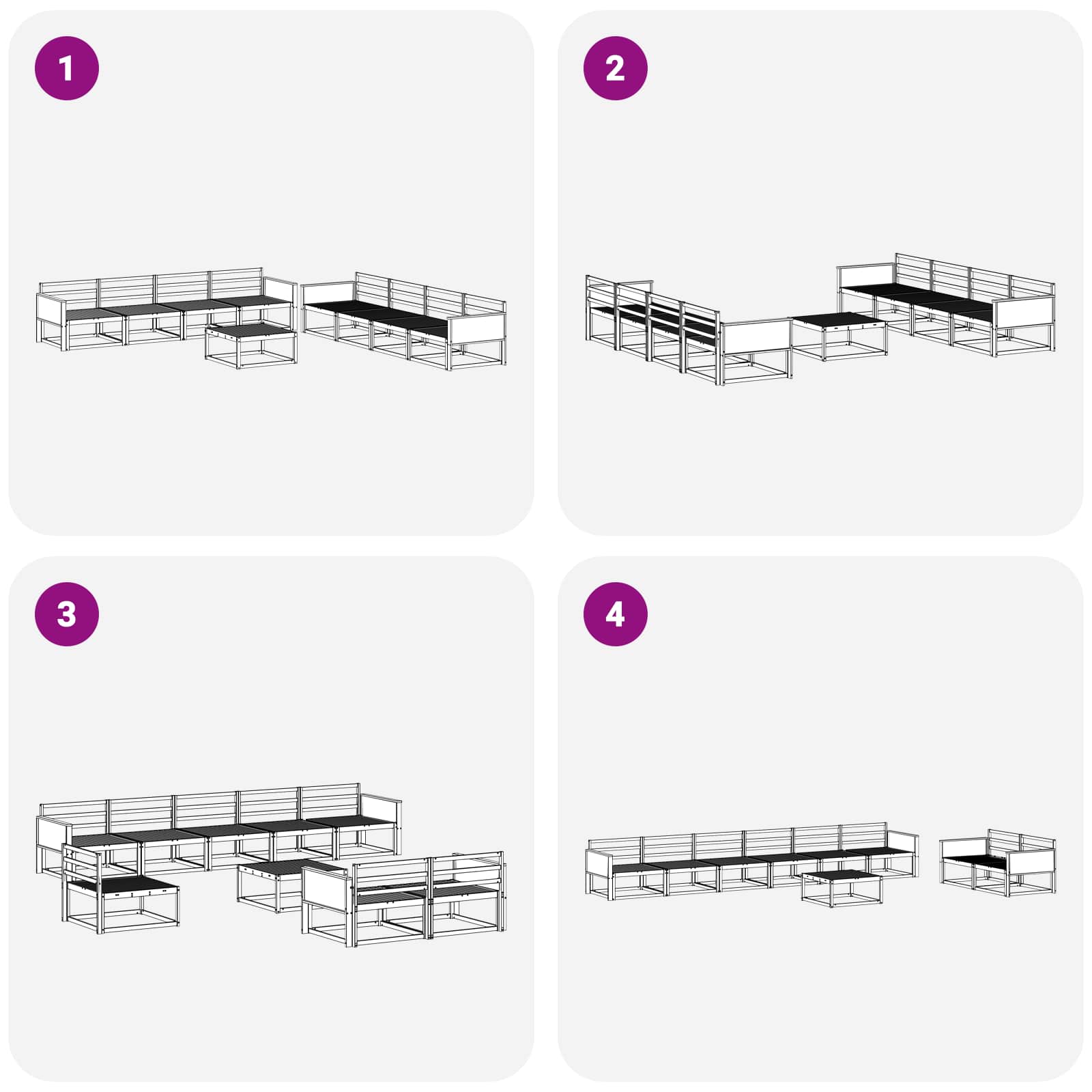 1

2

3

4