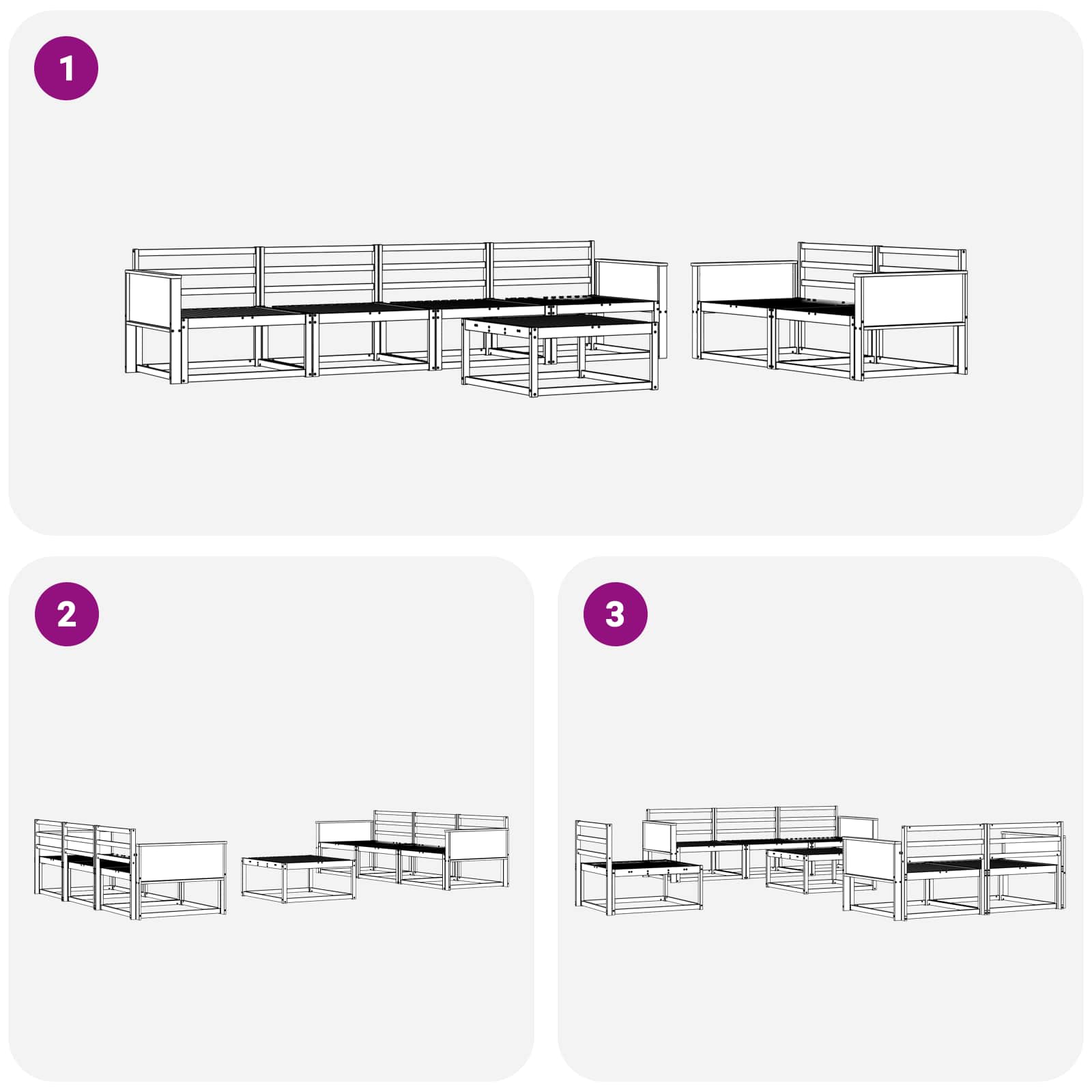 1

2

3