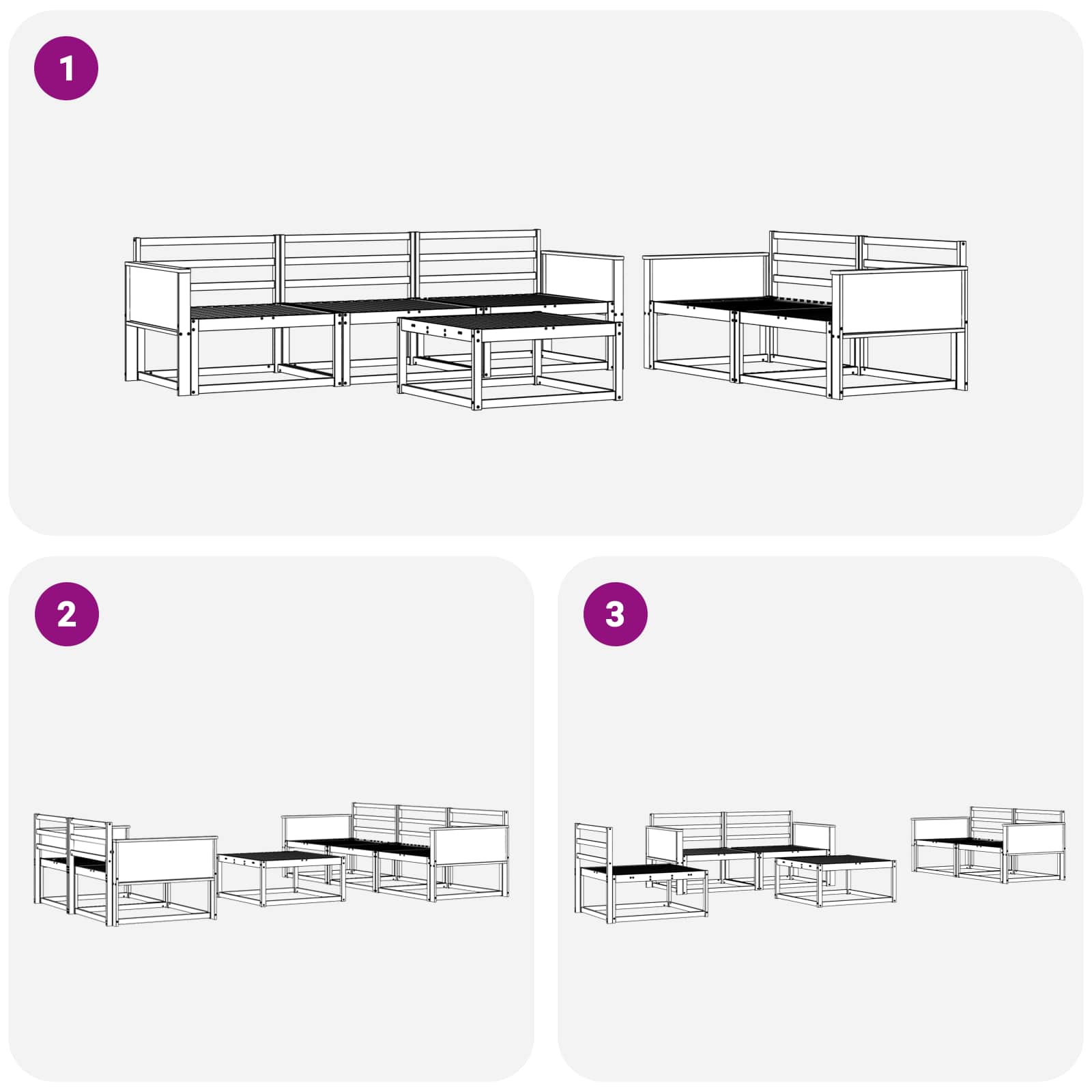 1

2

3