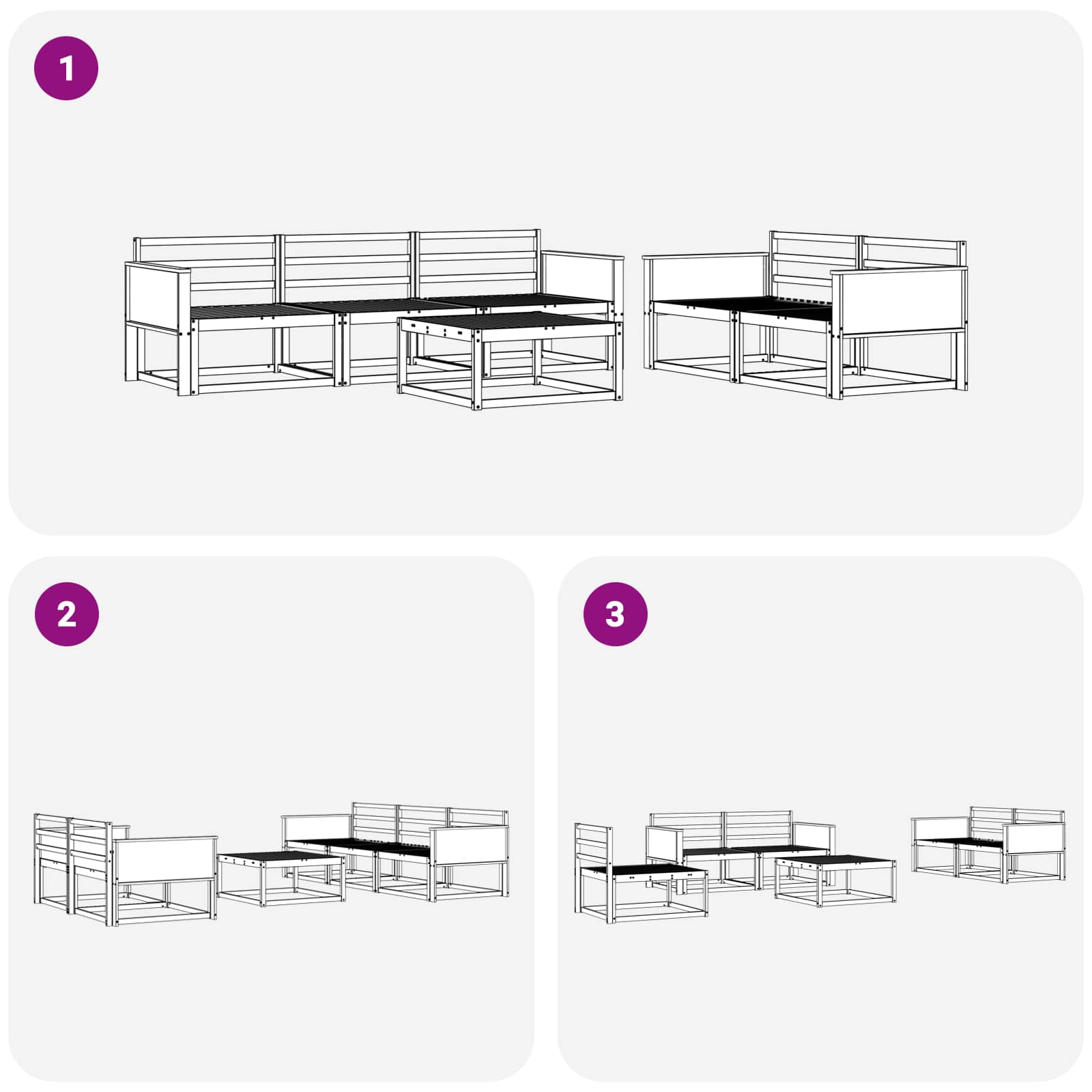 1

2

3