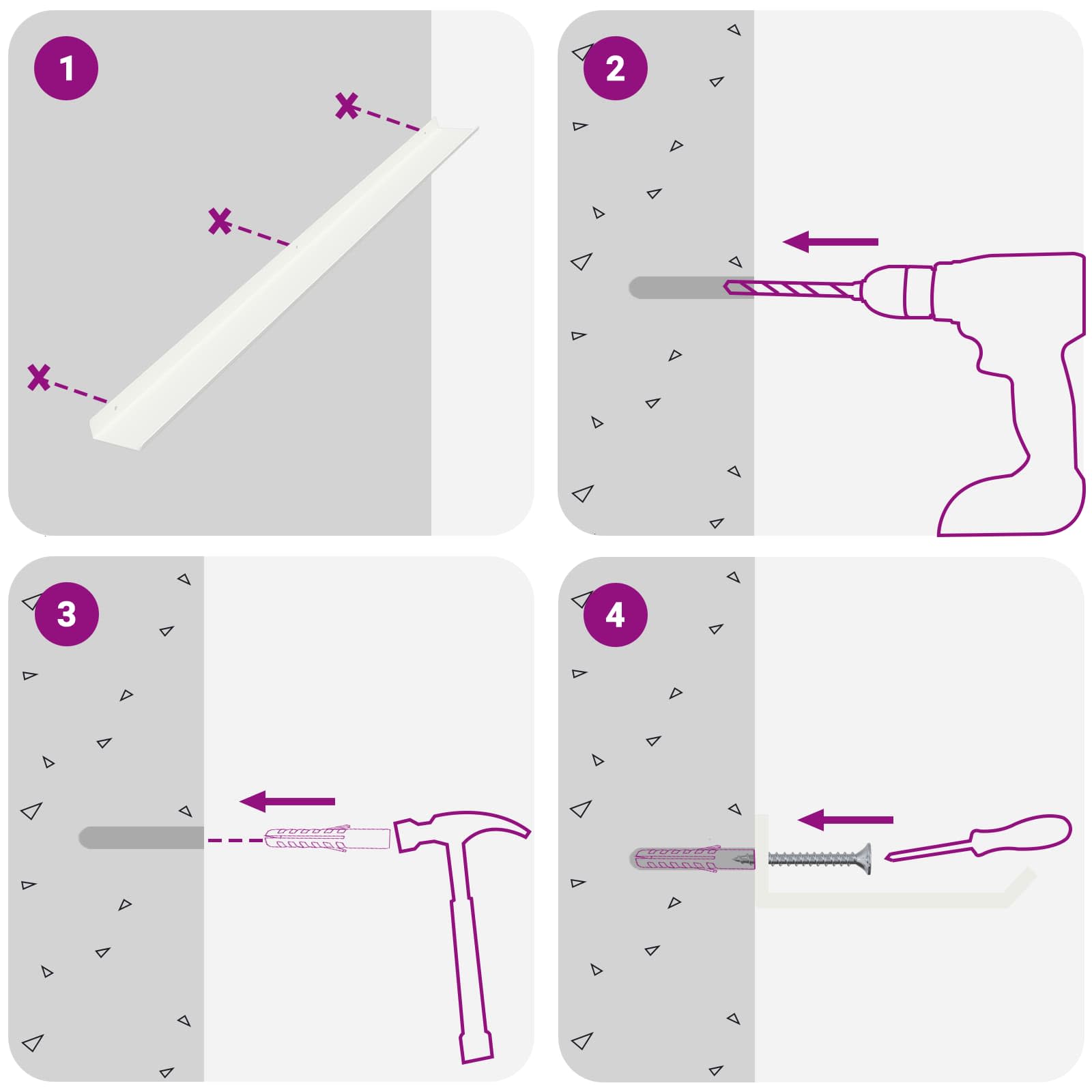 1

2

3

4