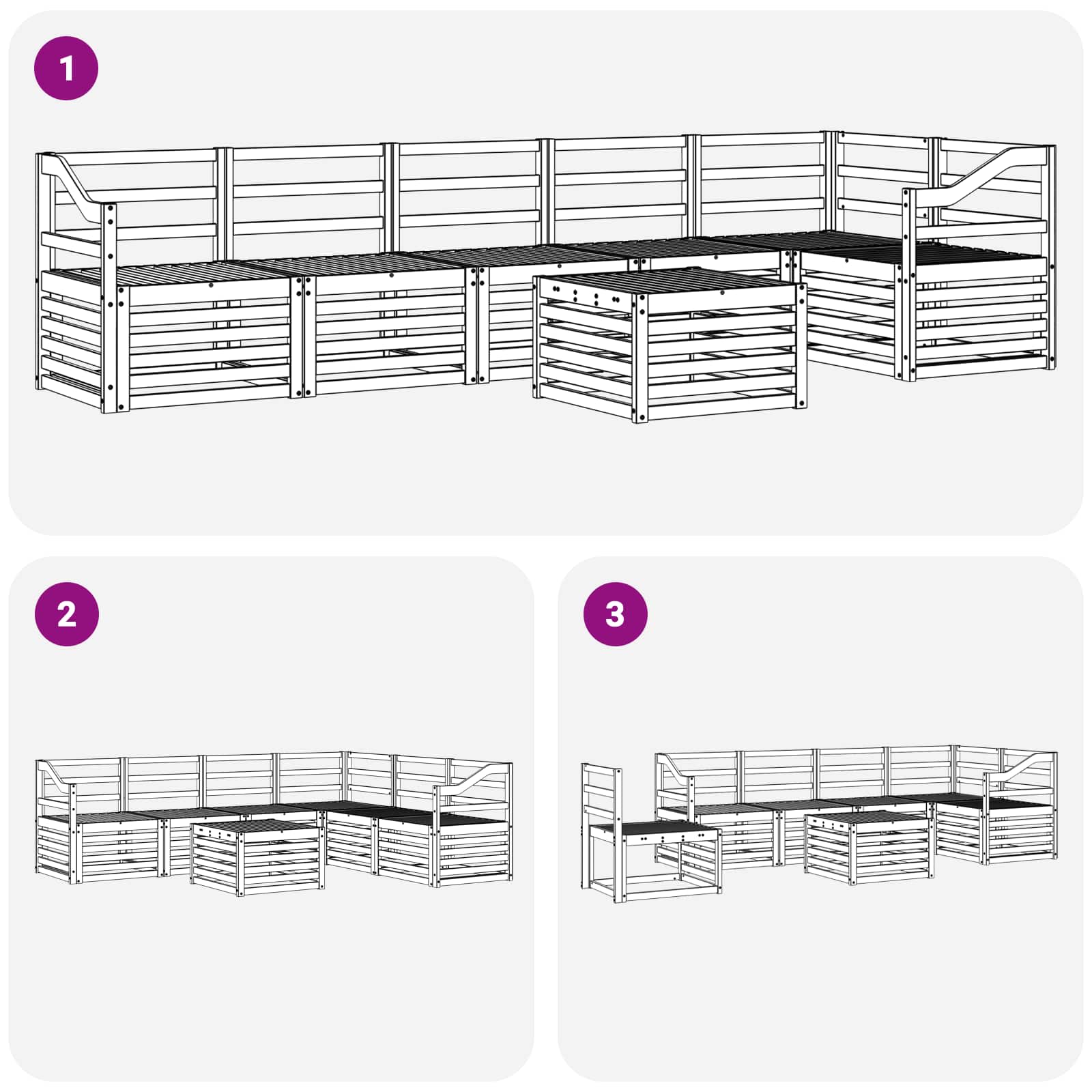 1

2

3