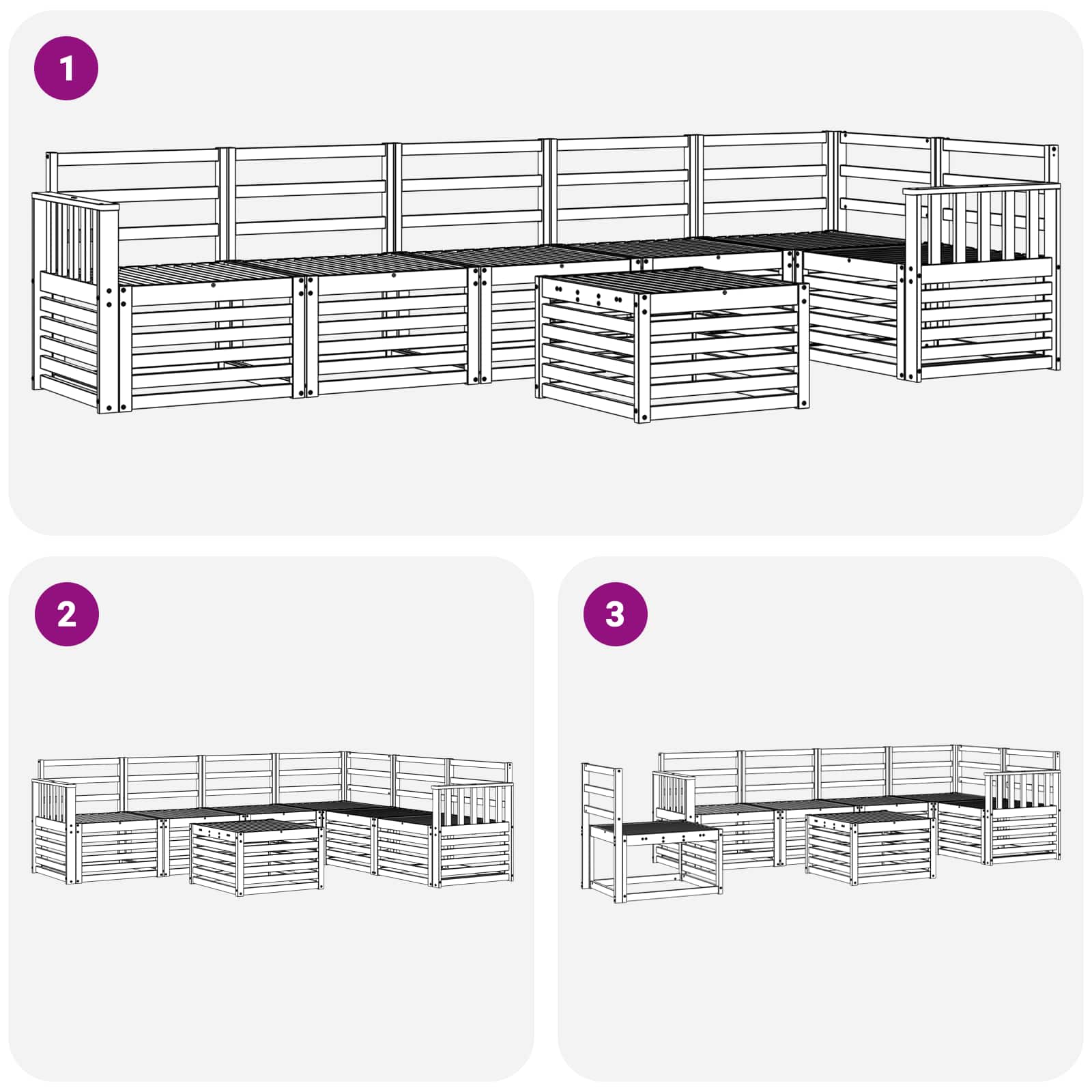 1

2

3