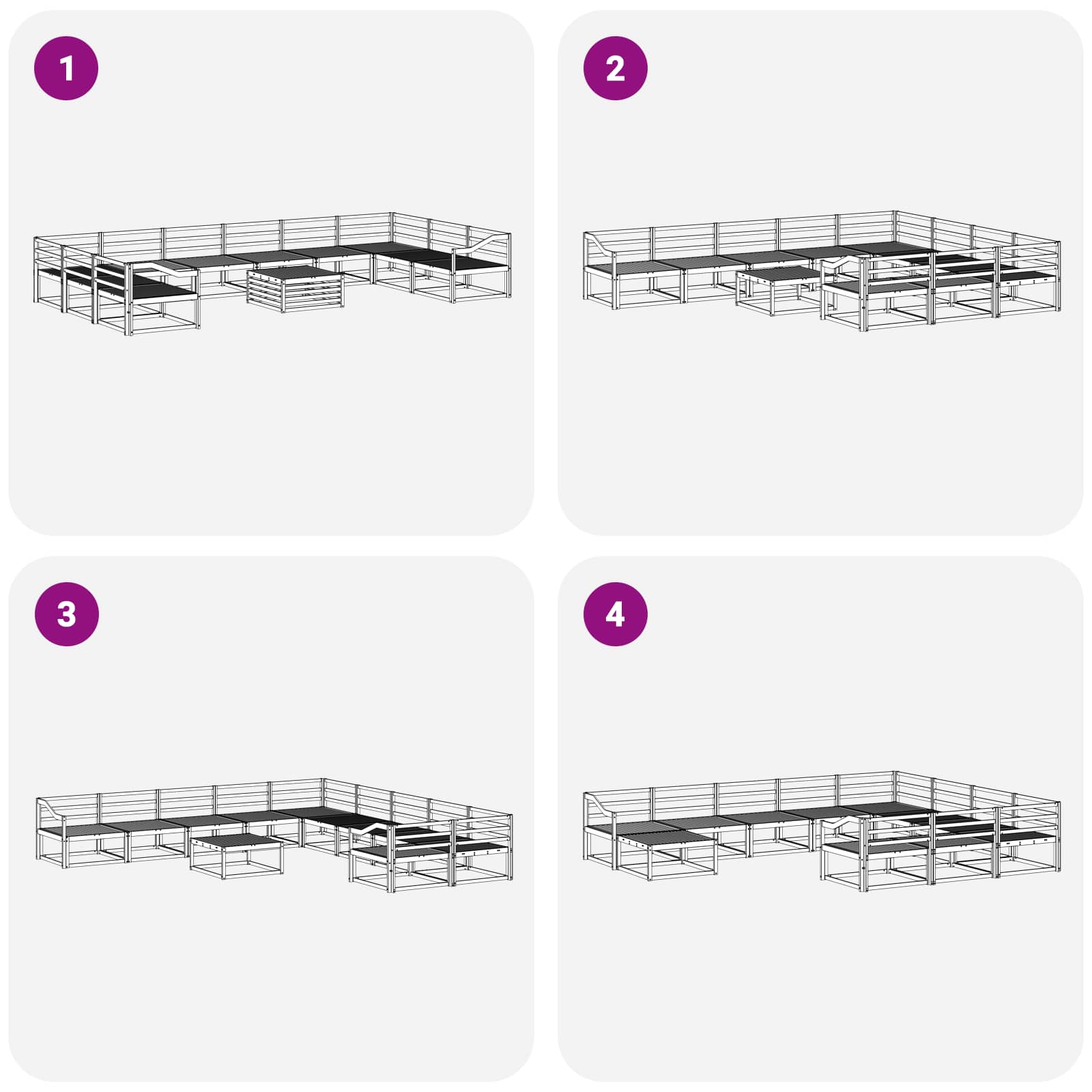 1

2

3

4