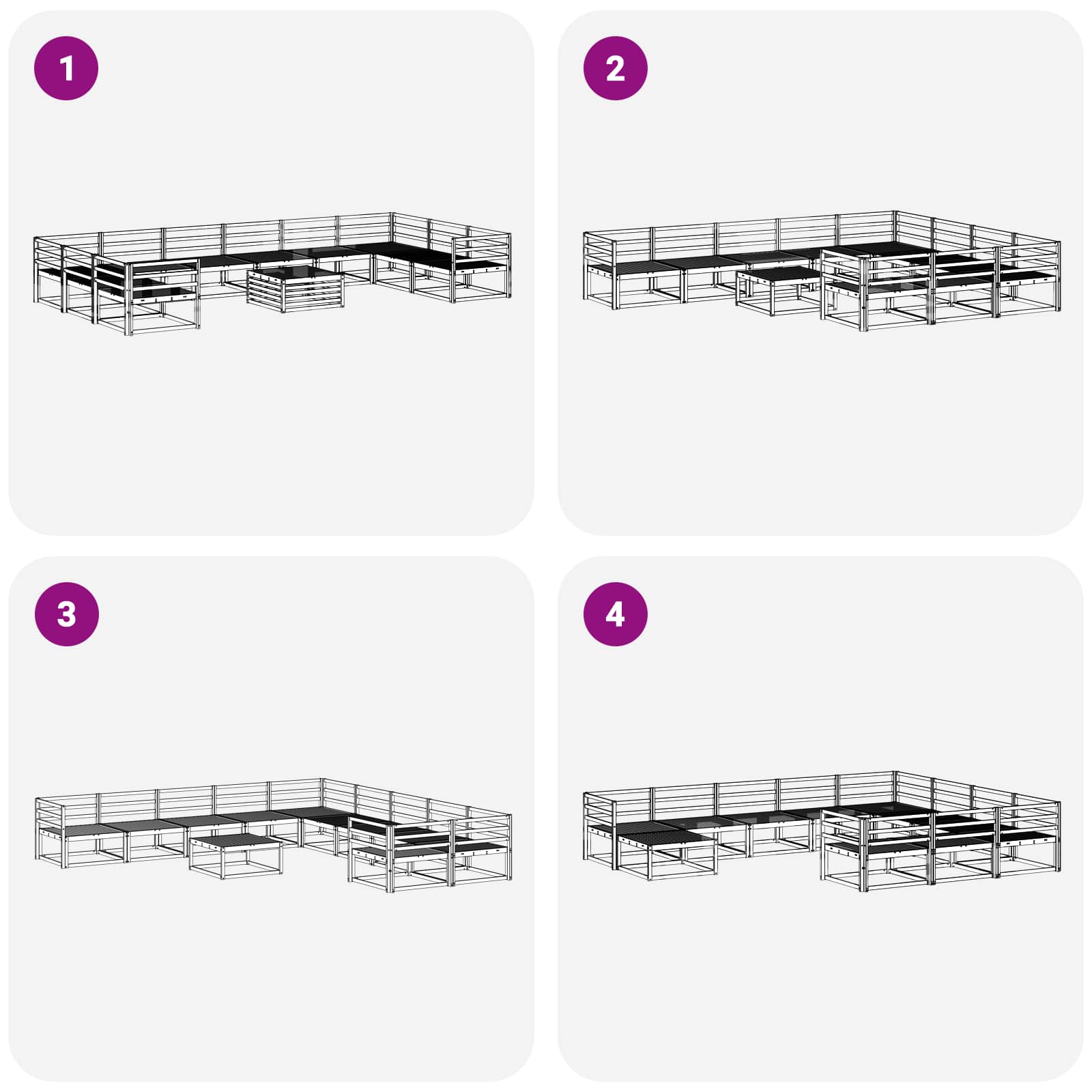 1

2

3

4