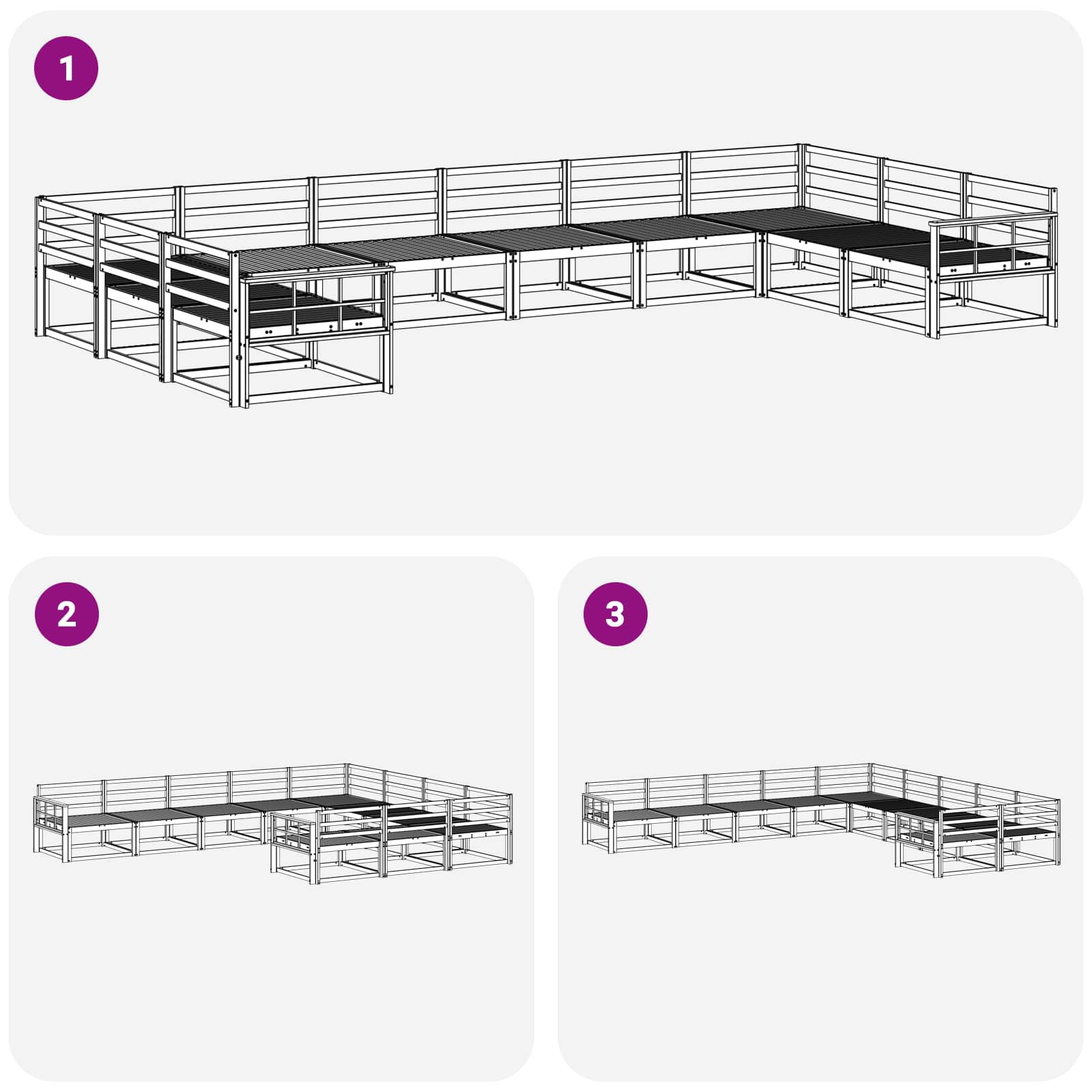 1

2

3