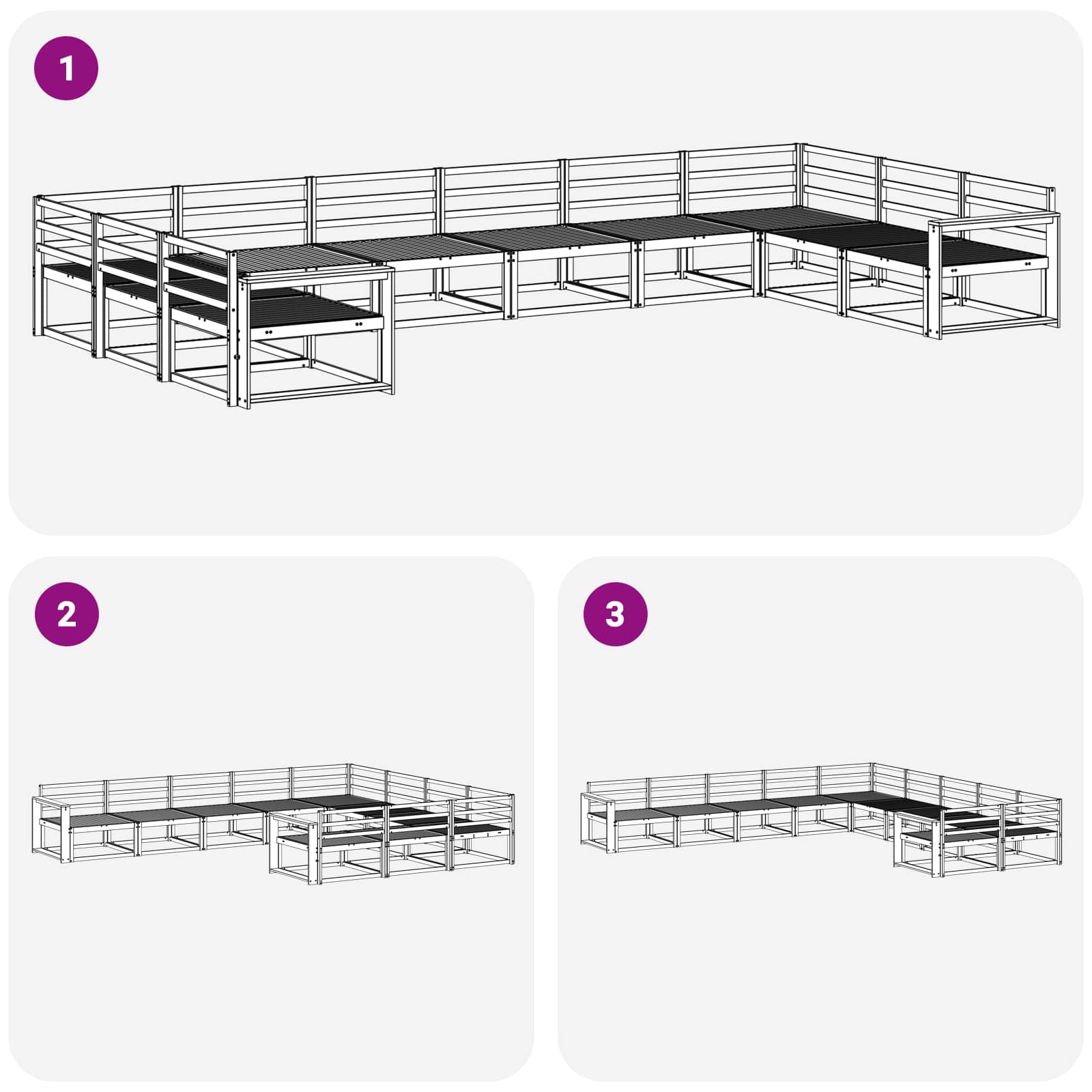 1

2

3