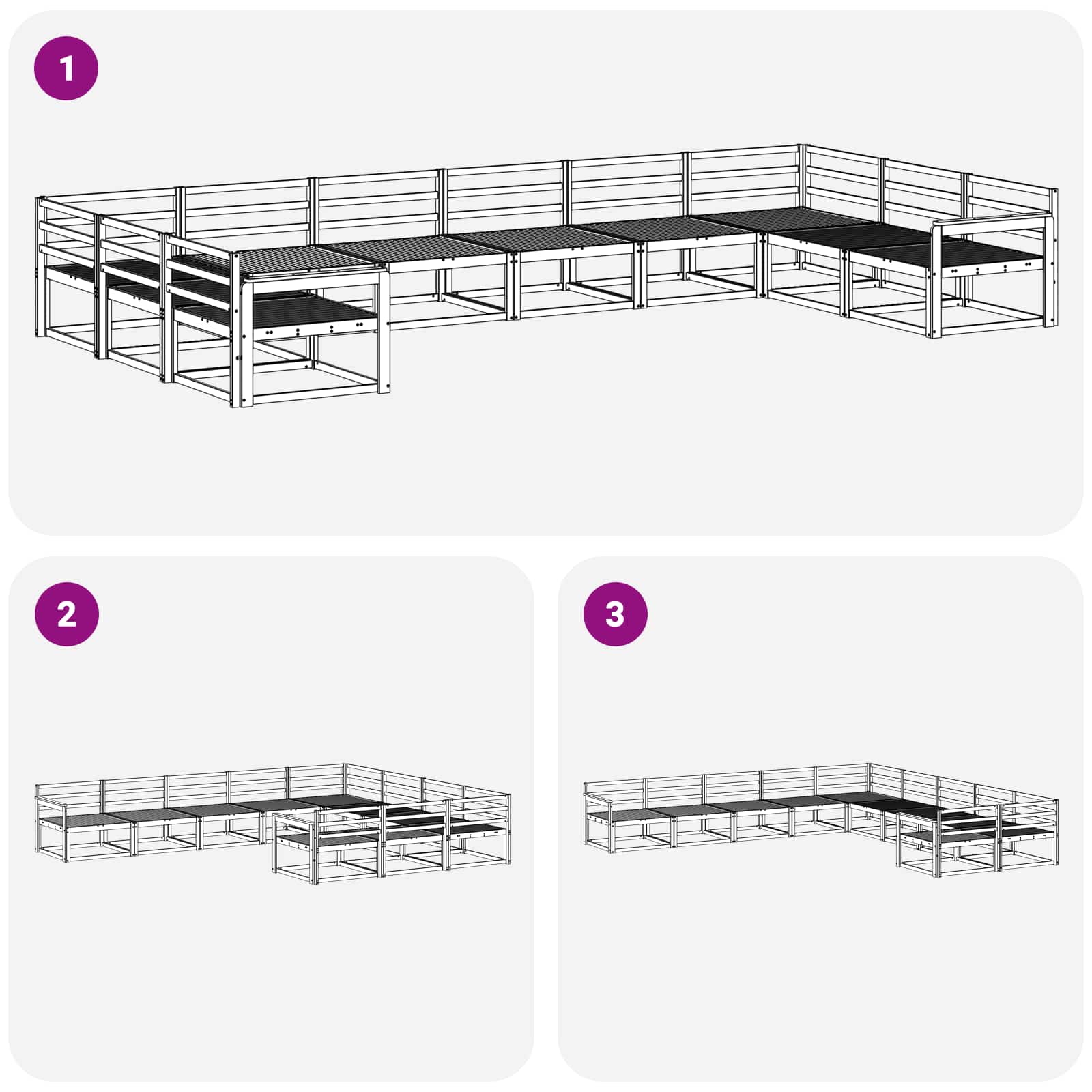 1

2

3