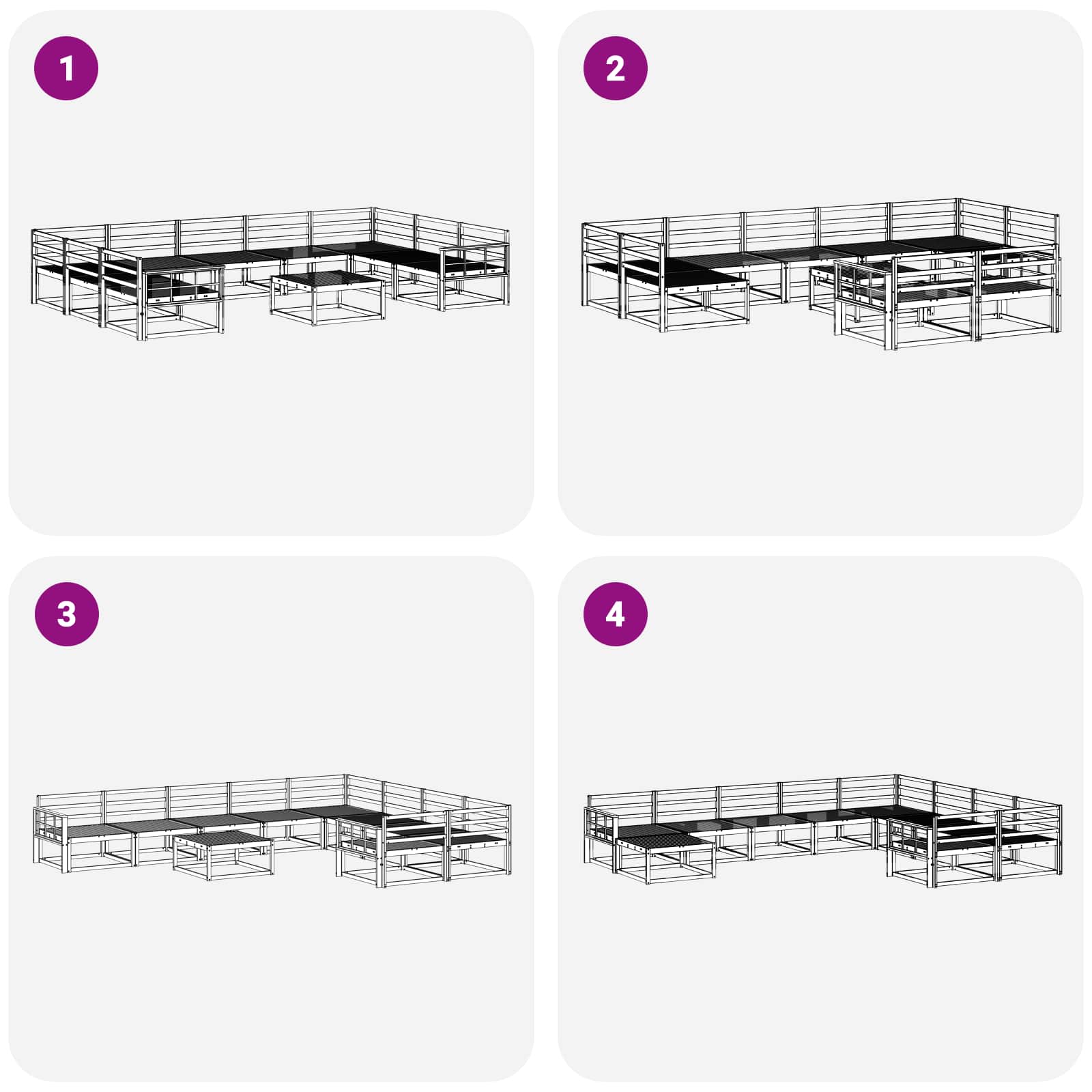 1

2

3

4