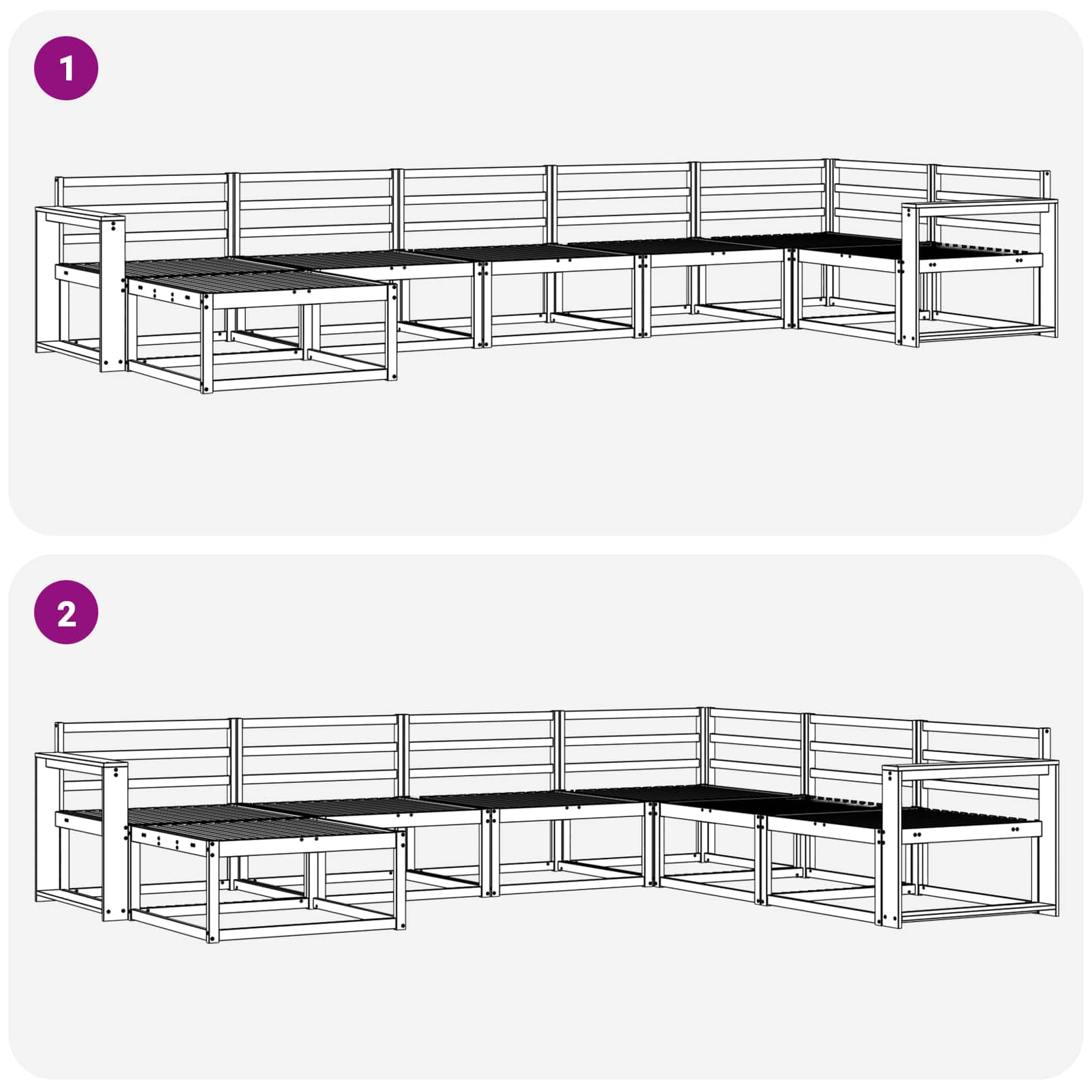 1

2