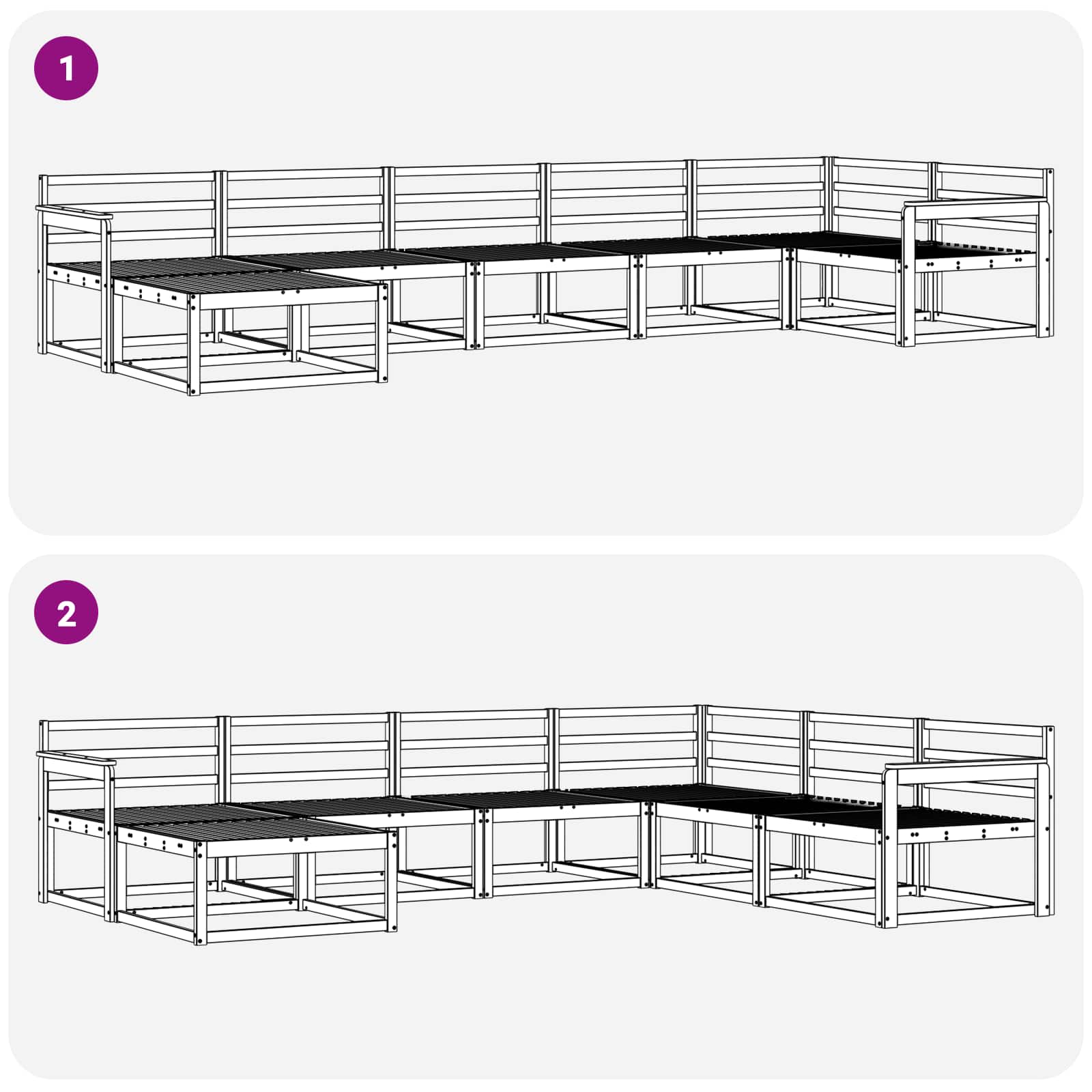 1

2