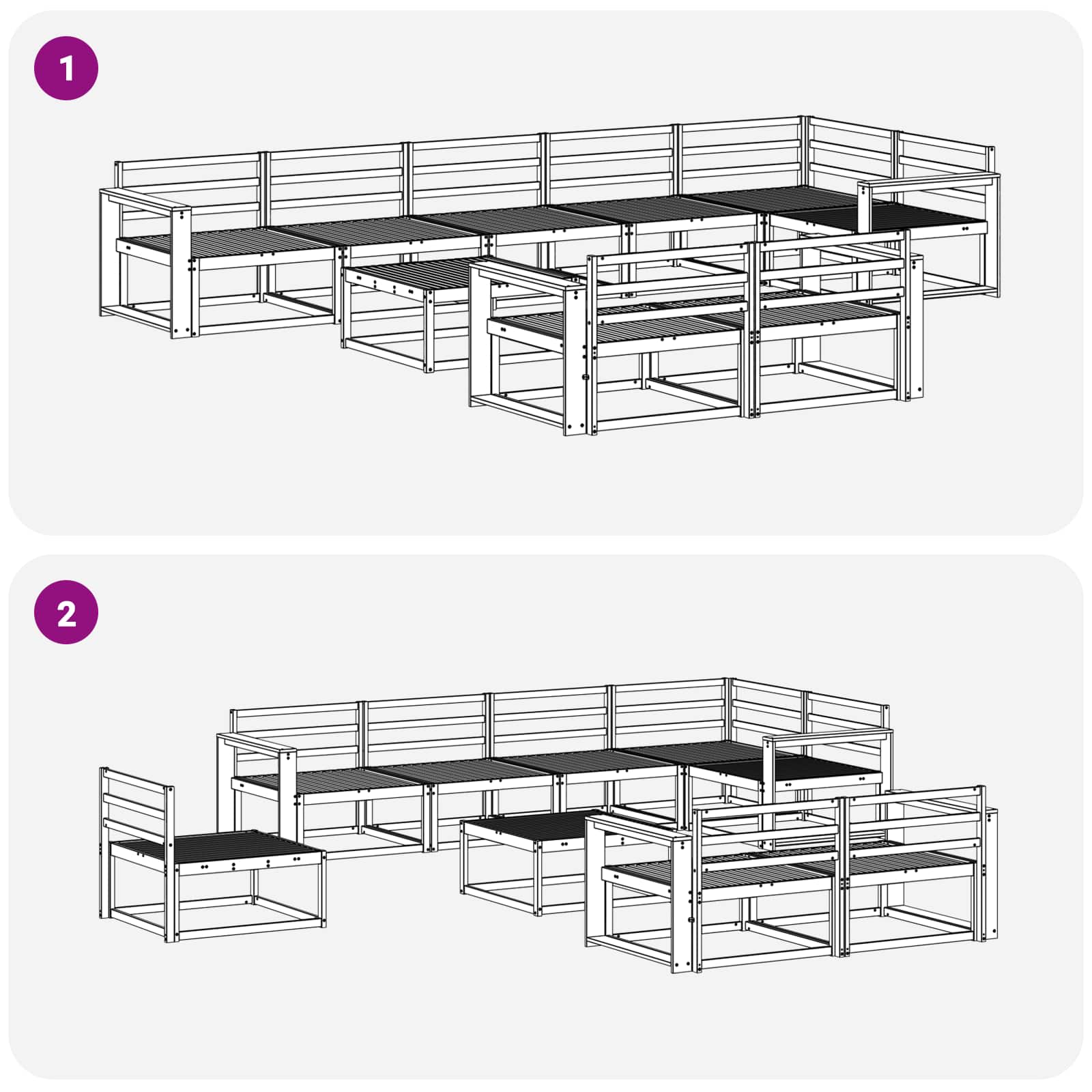 1

2