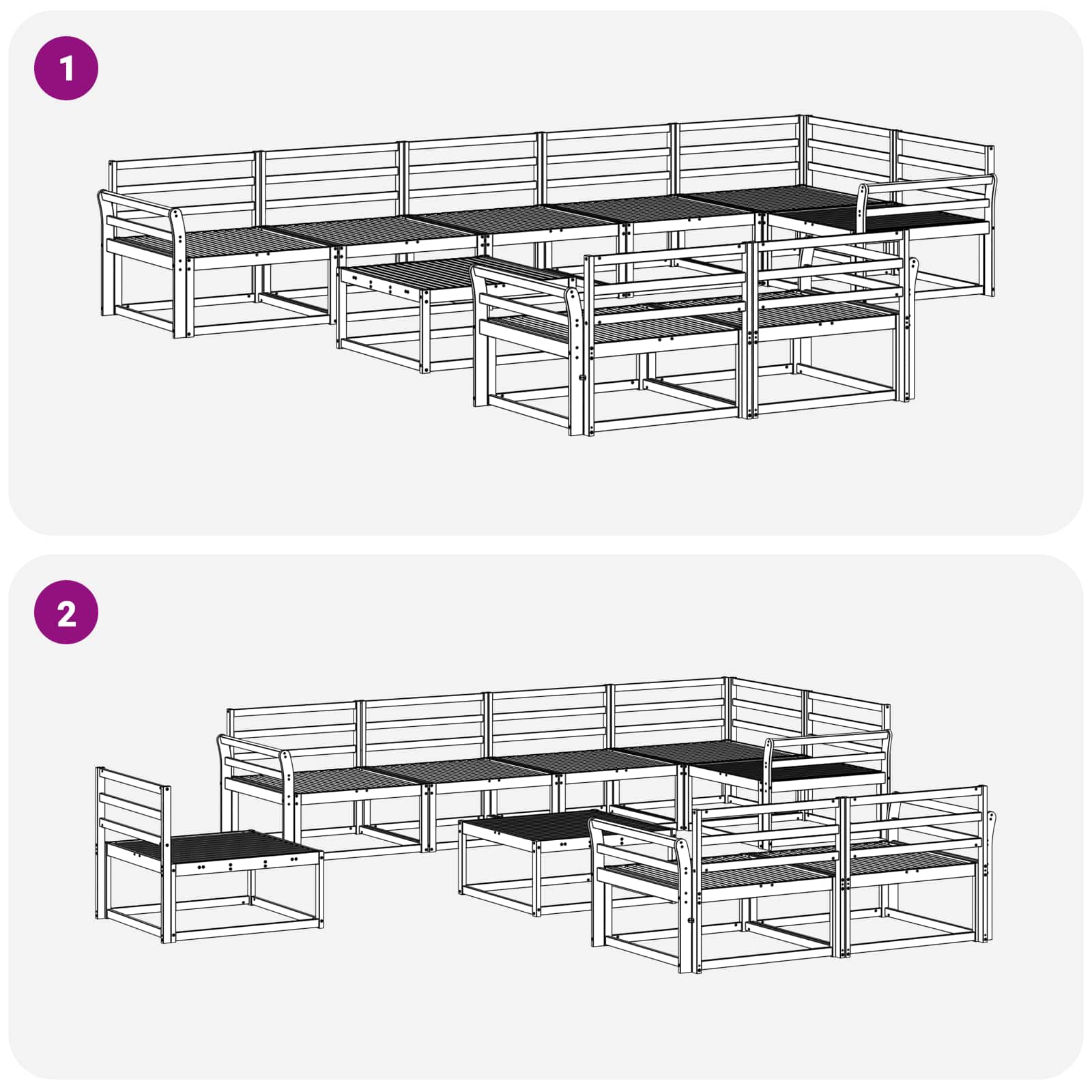 1

2