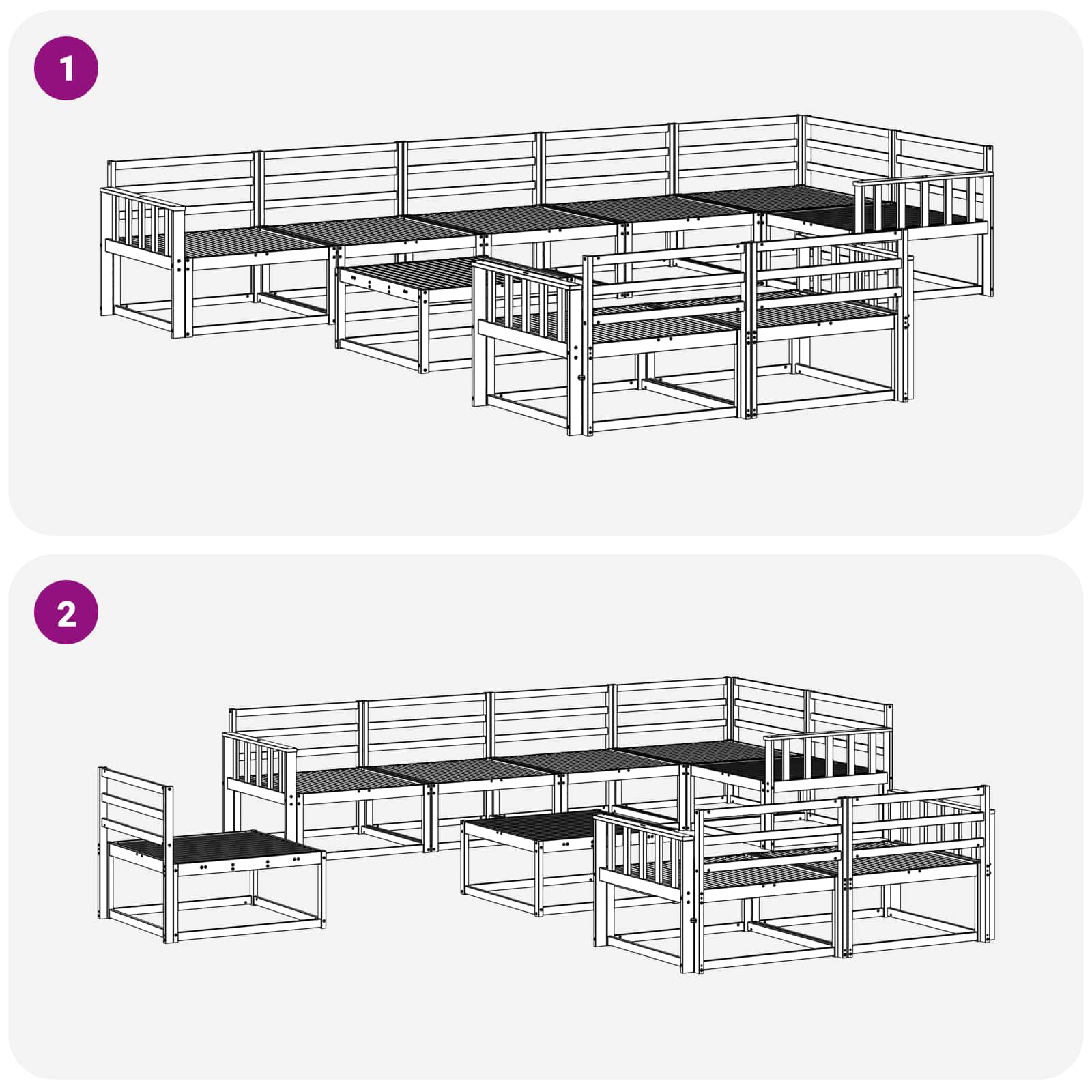 1

2