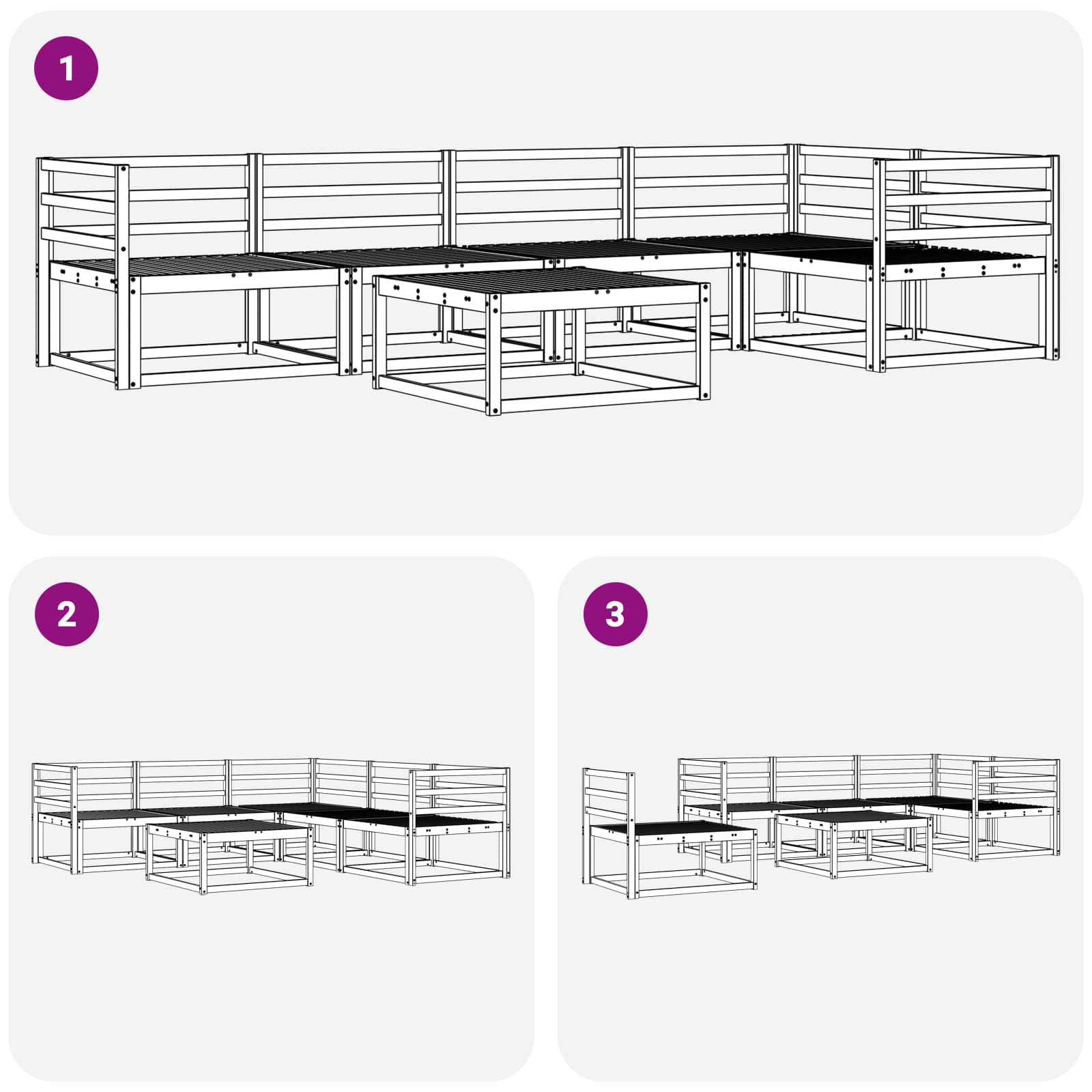 1

2

3