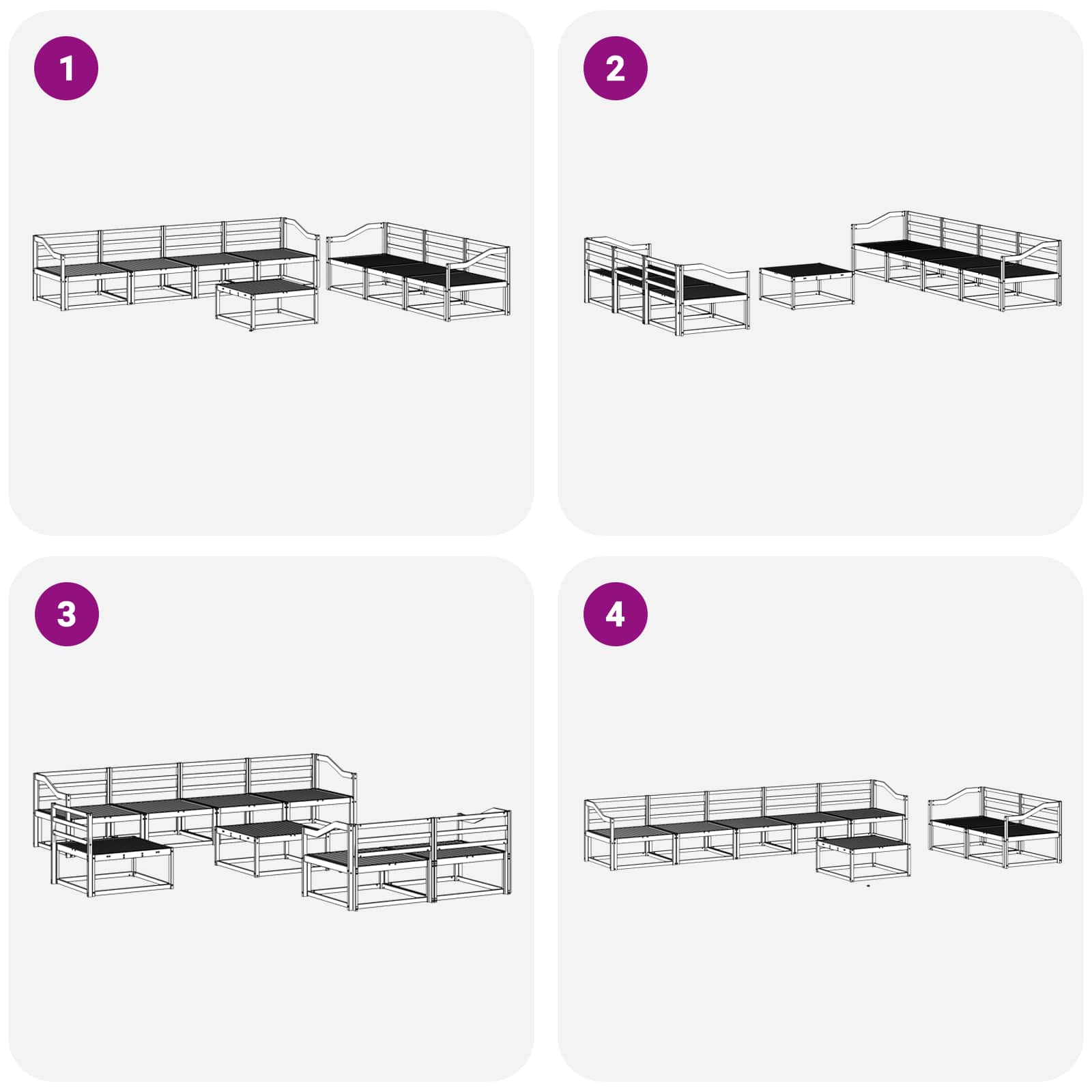 1

2

3

4