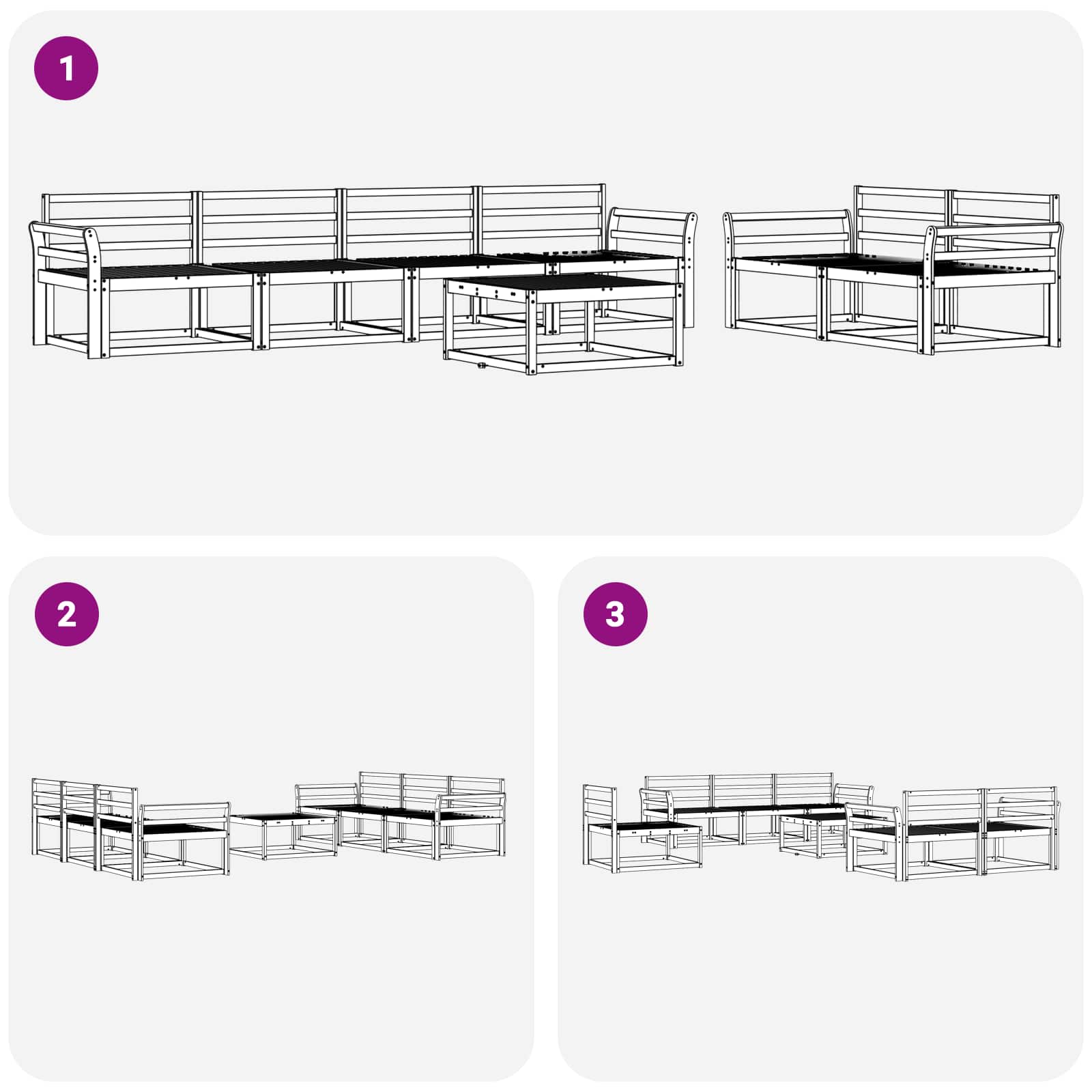 1

2

3