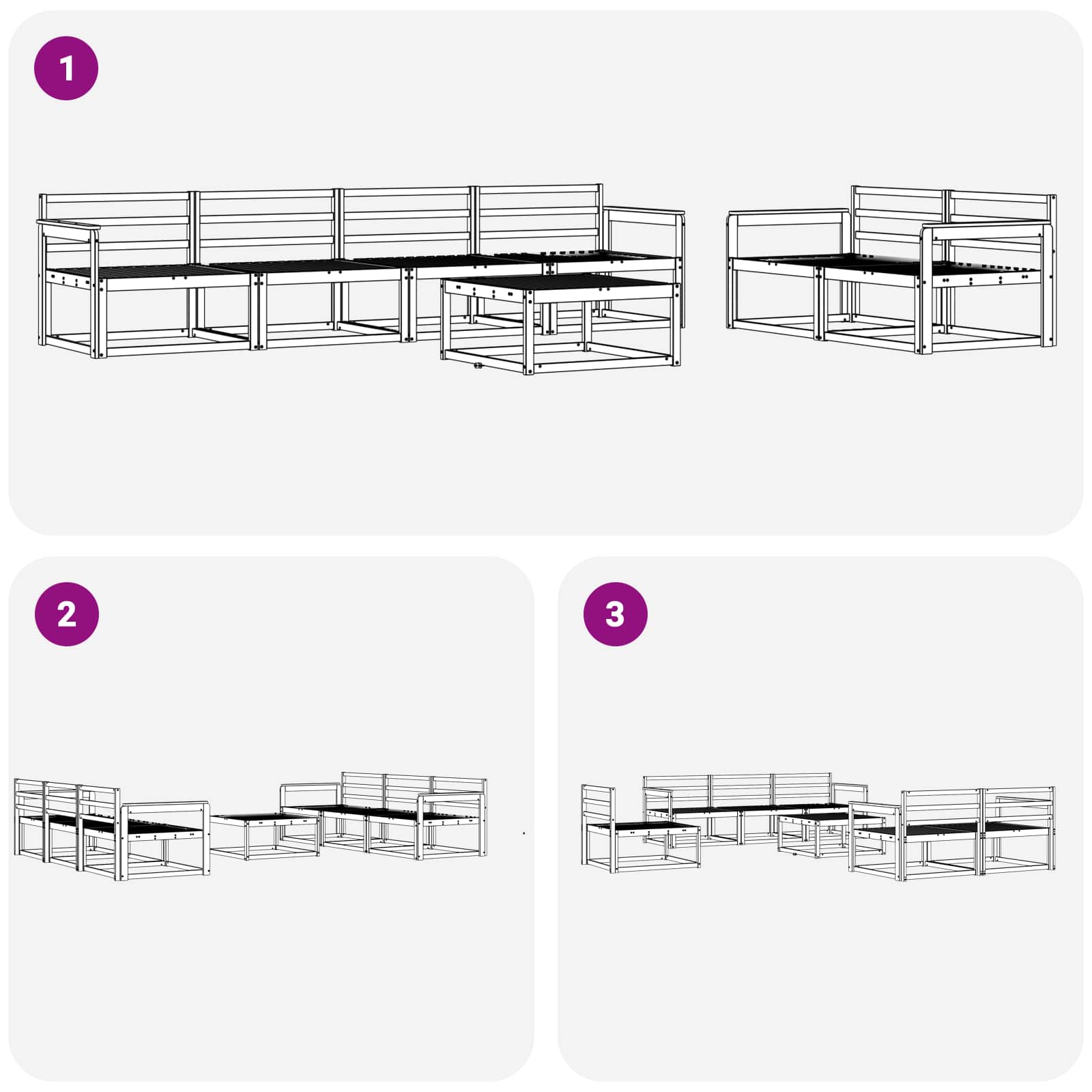 1

2

3