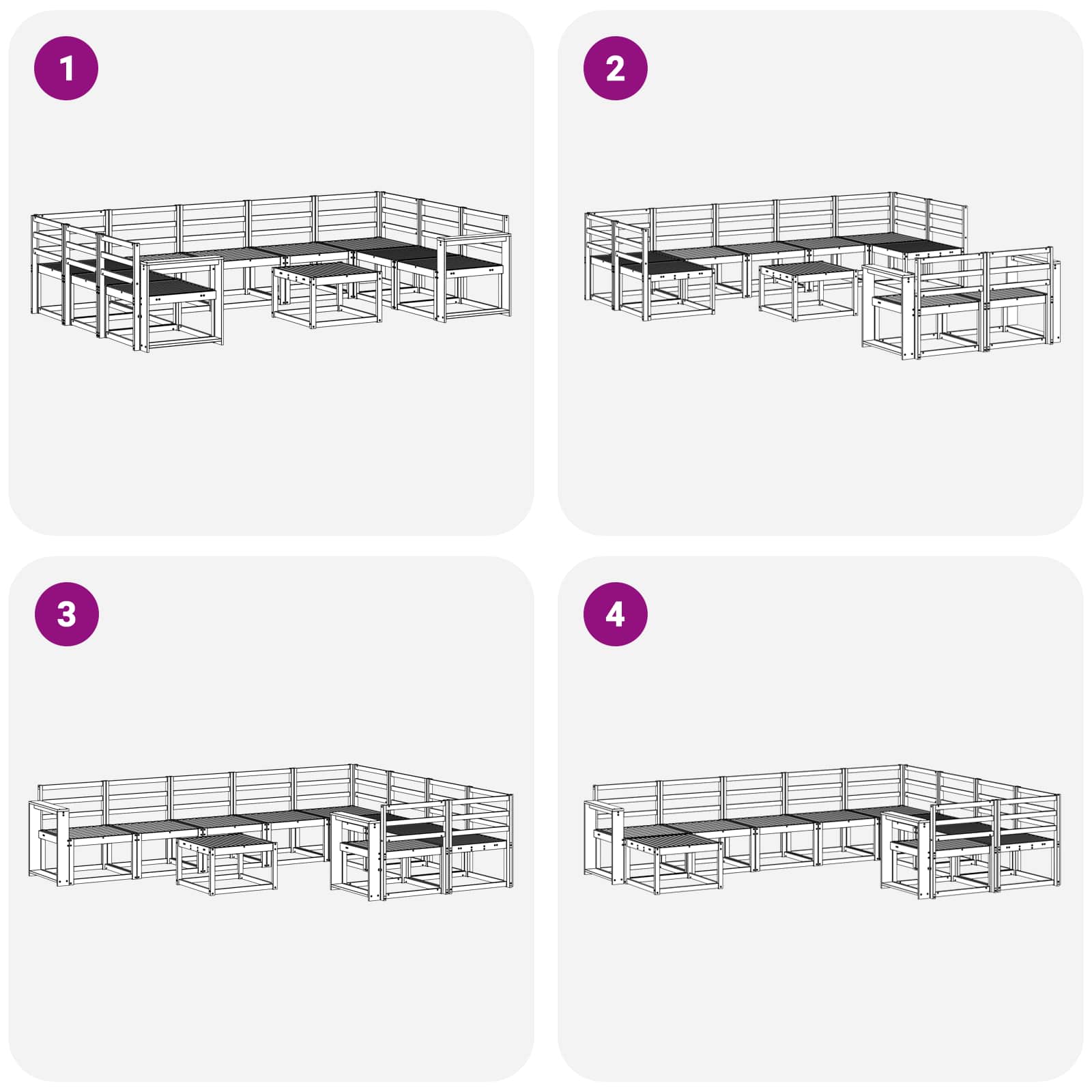 1

2

3

4