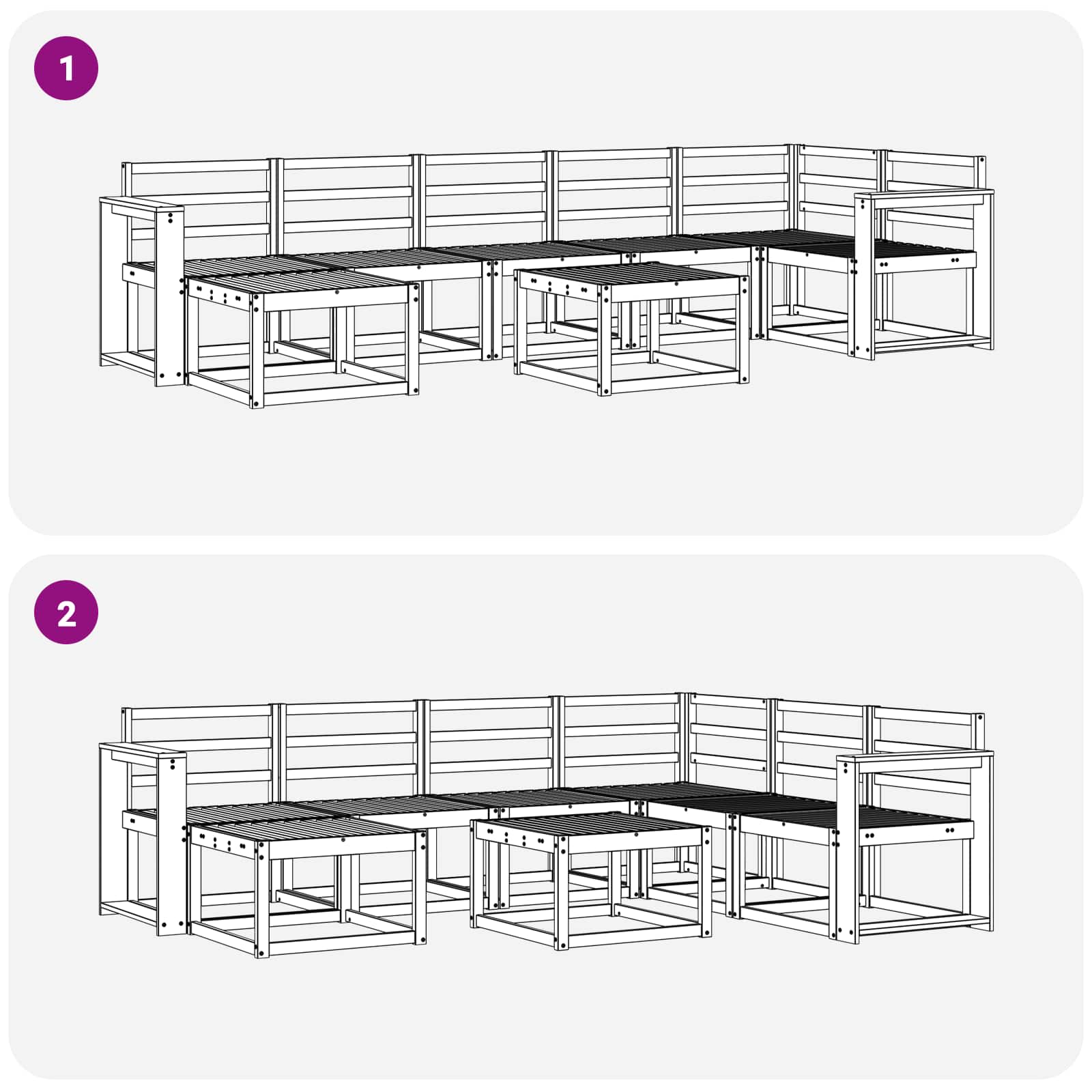 1

2