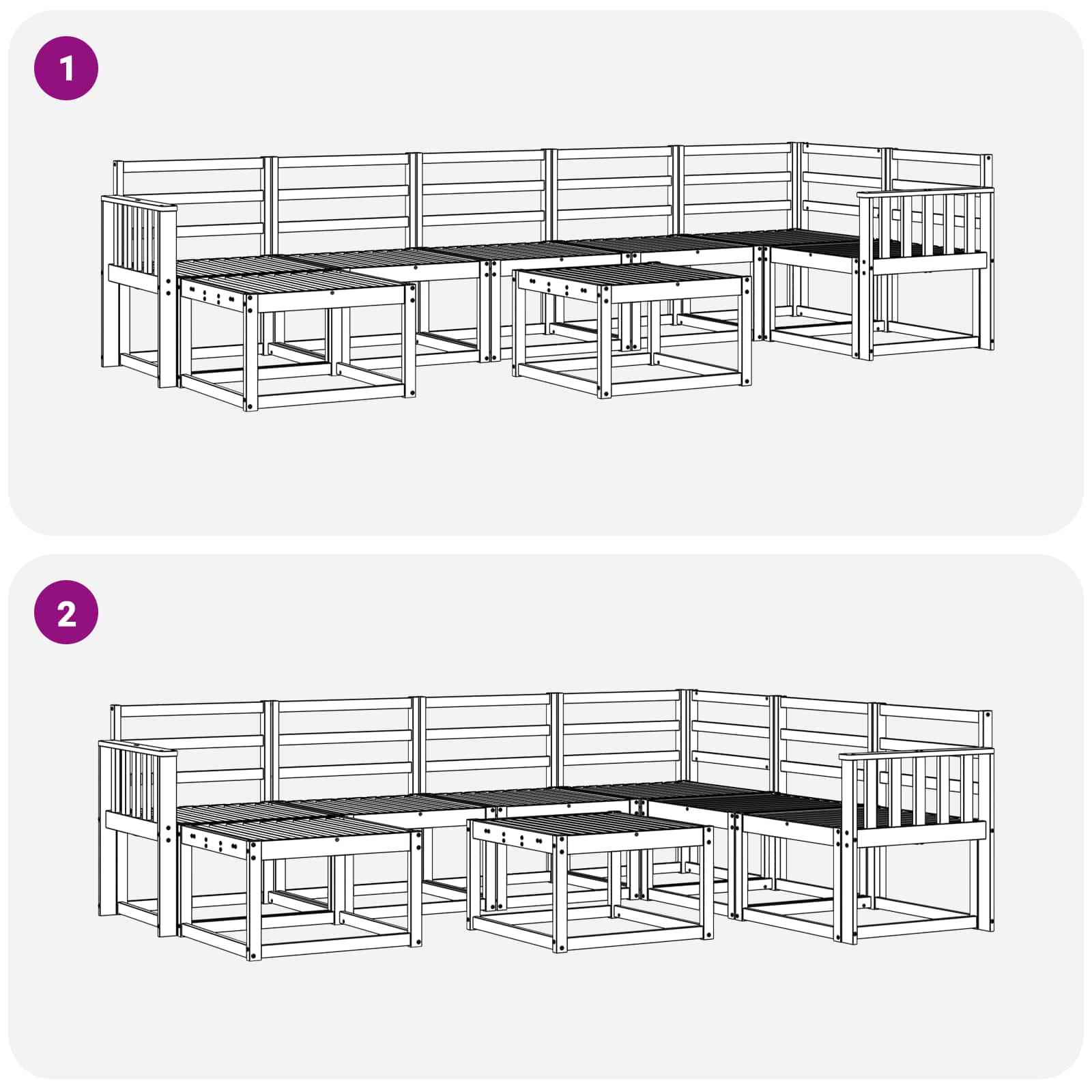 1

2