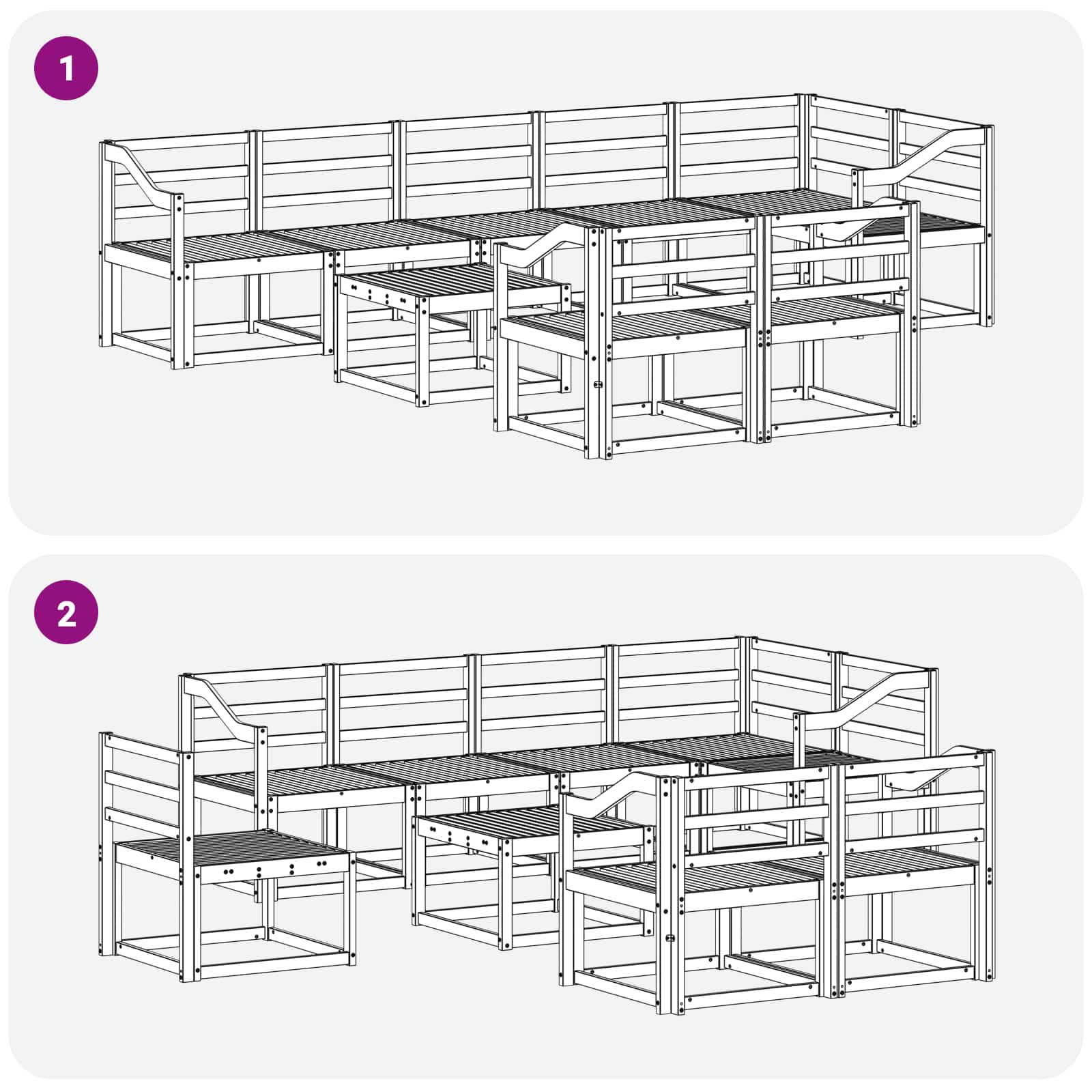 1

2