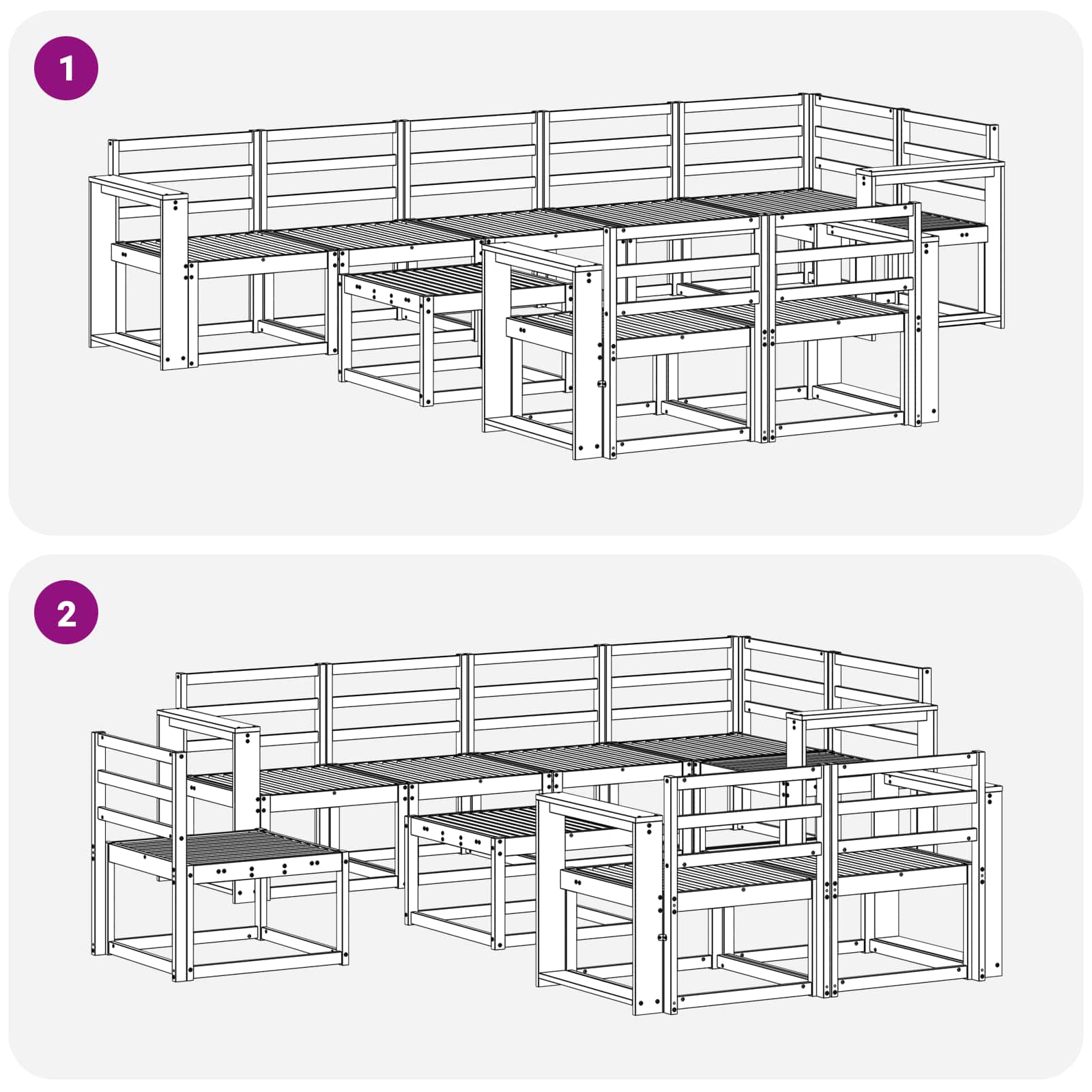 1

2