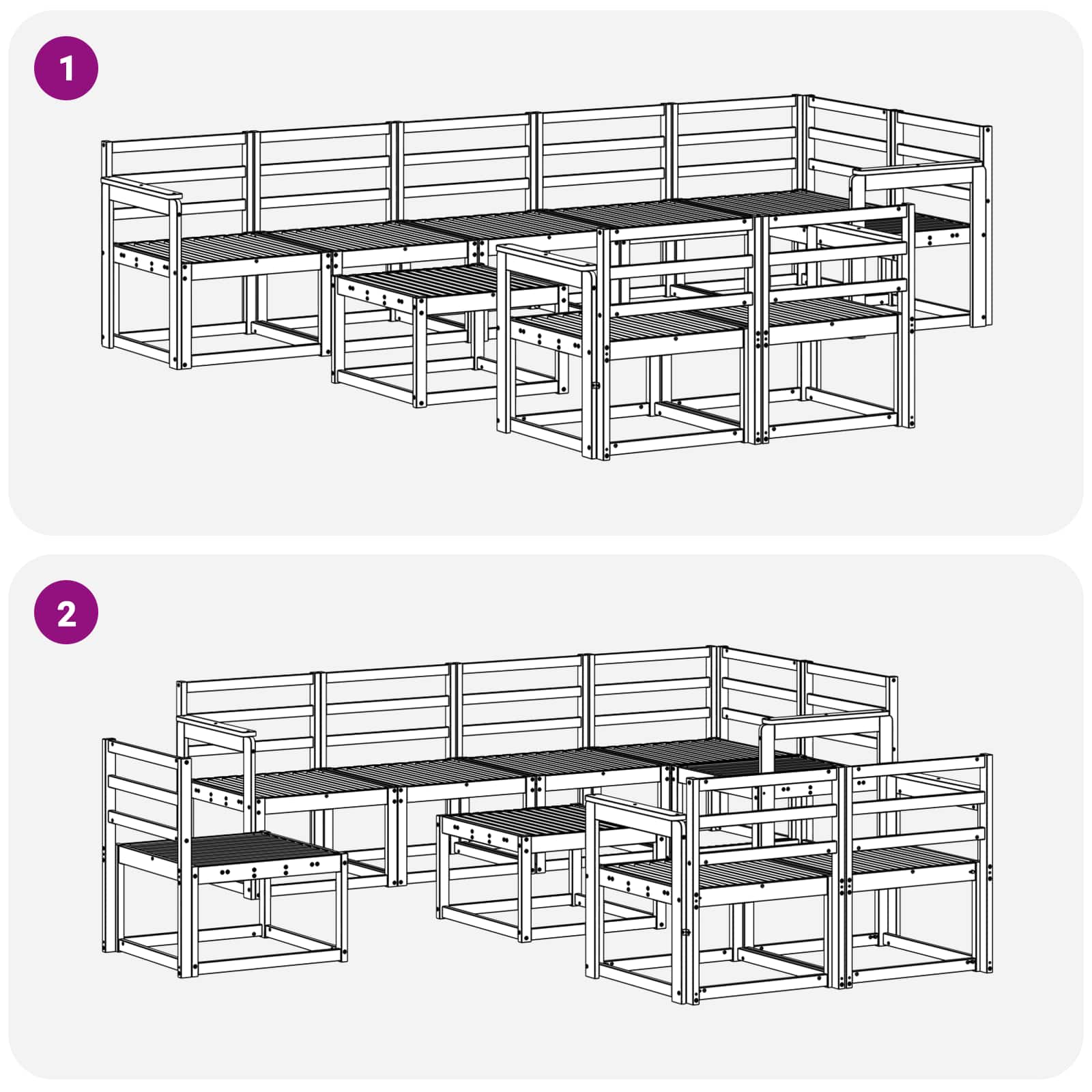 1

2