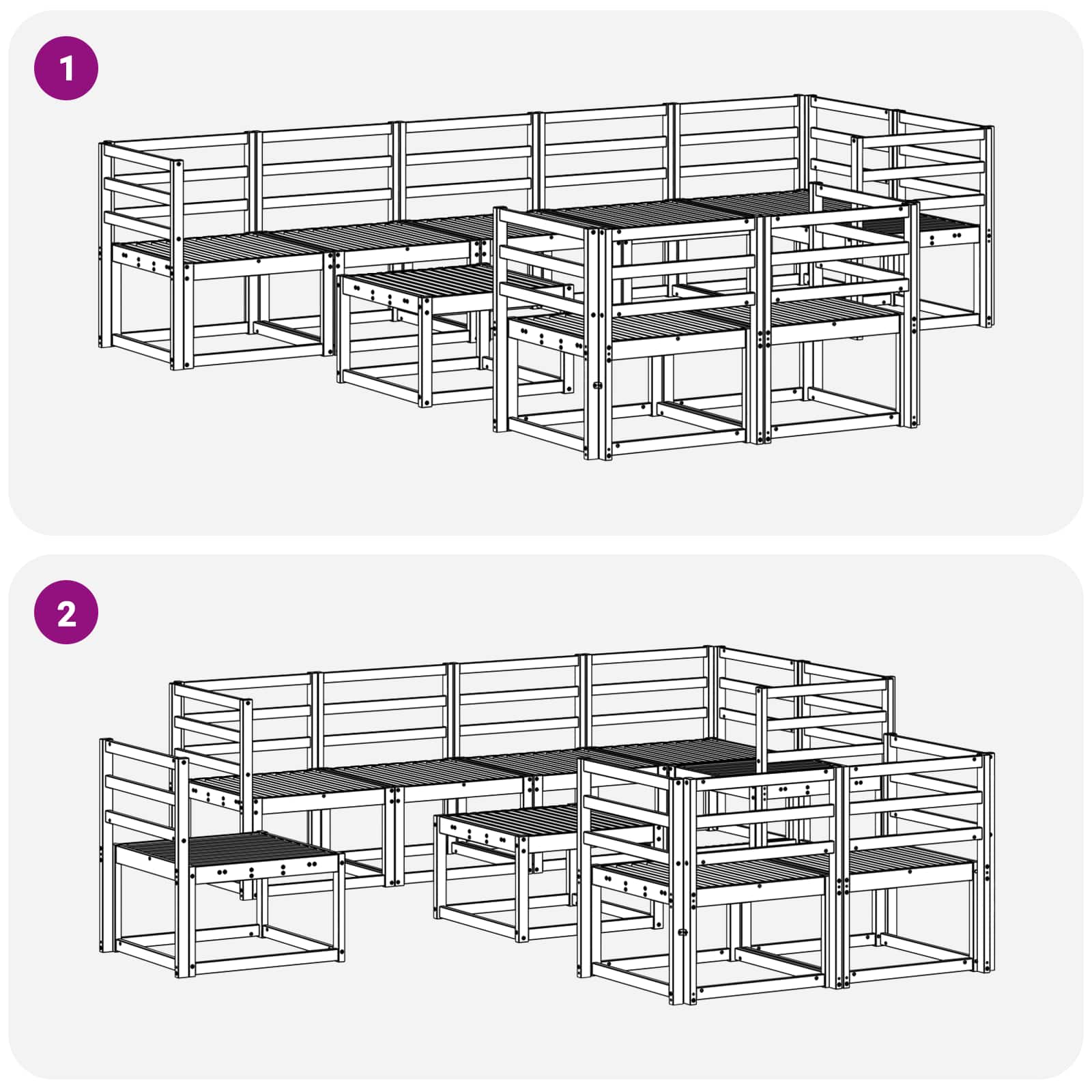 1

2