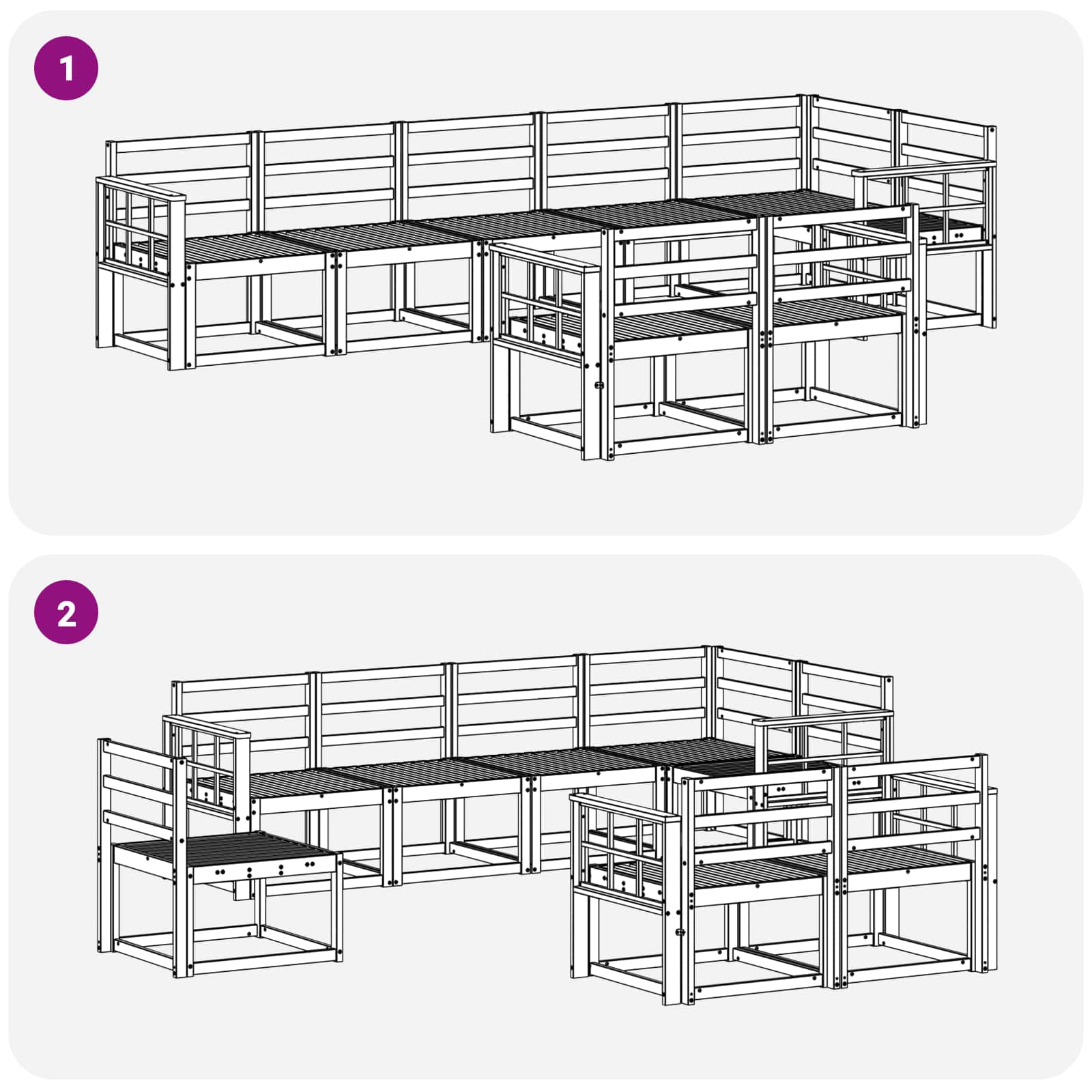 1

2