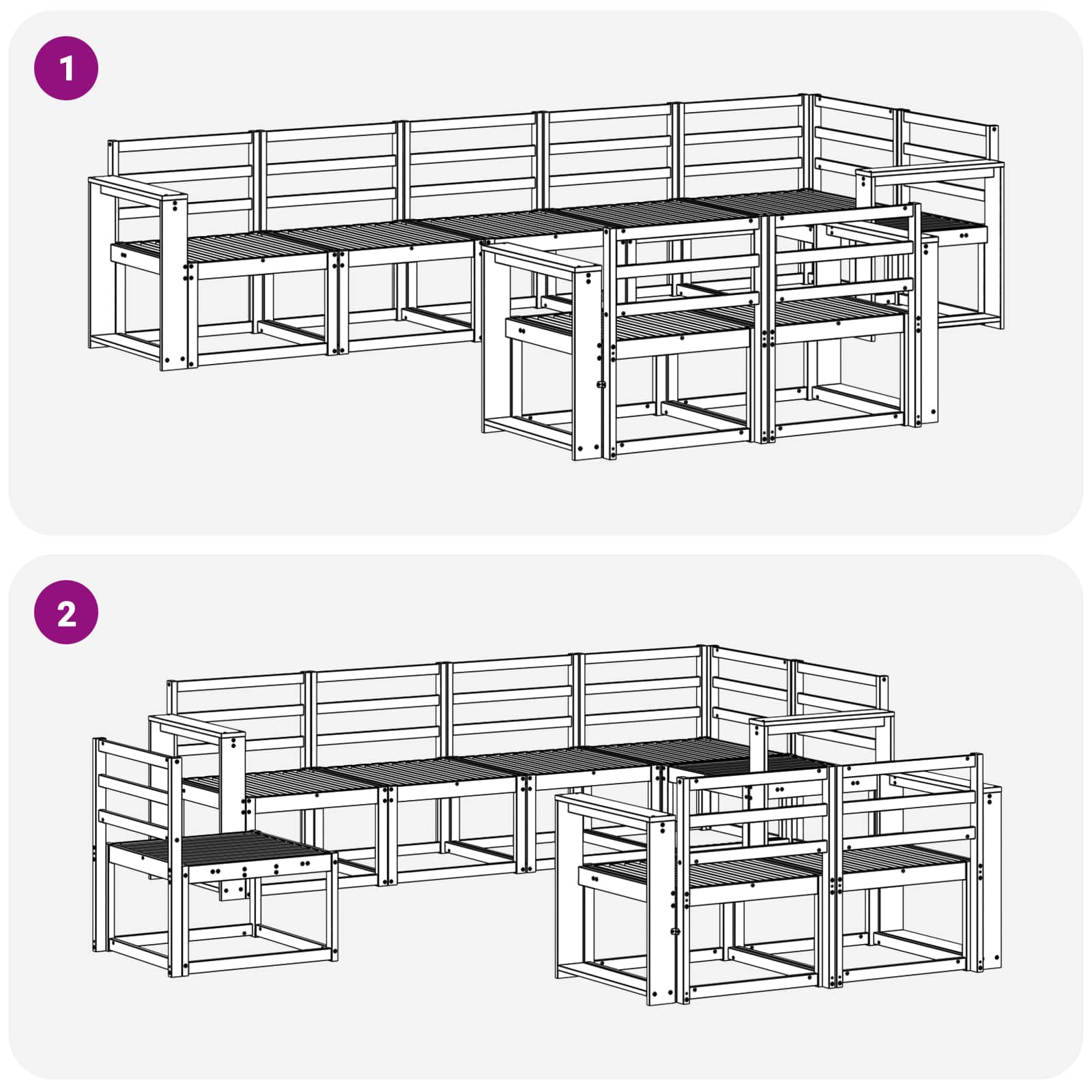 1

2