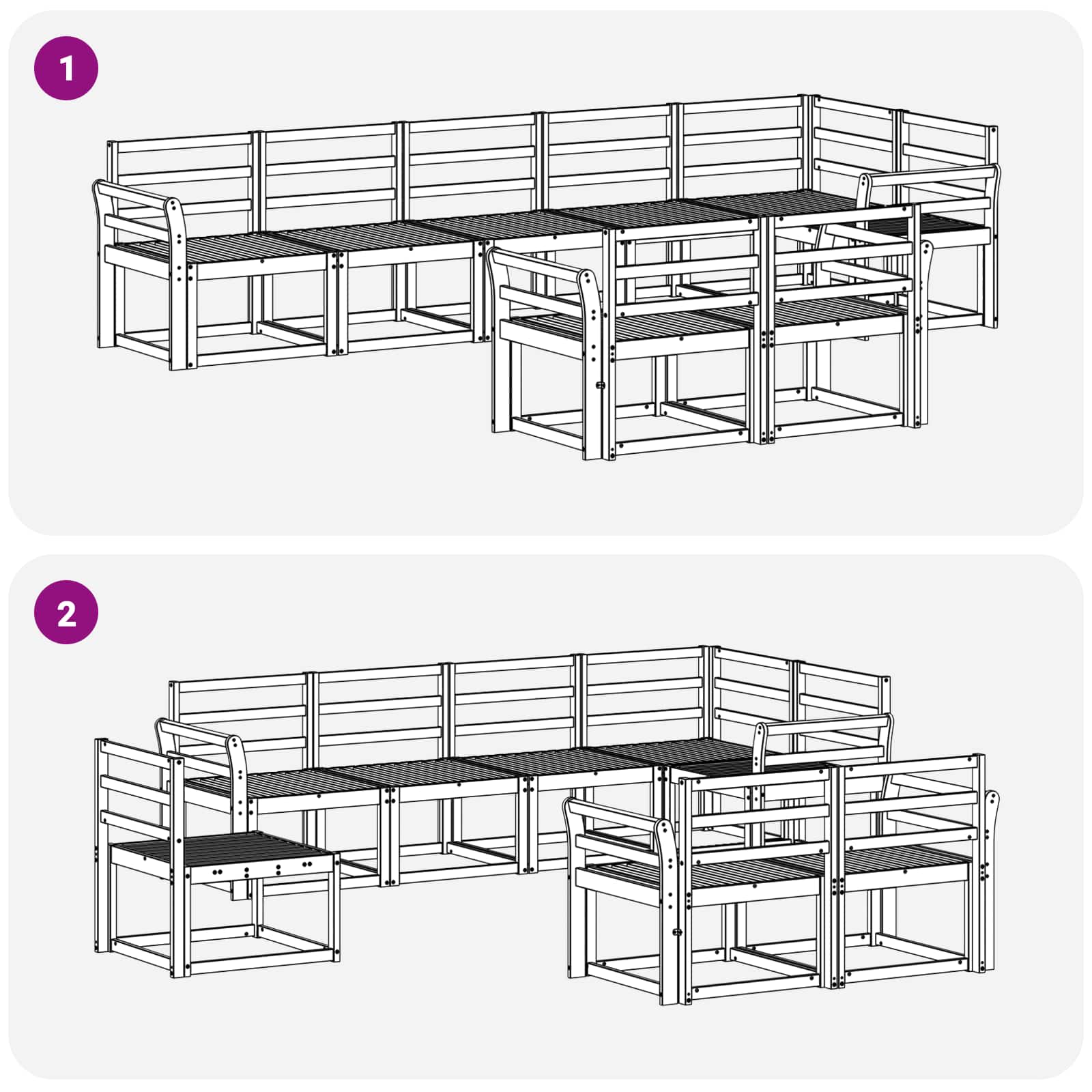 1

2