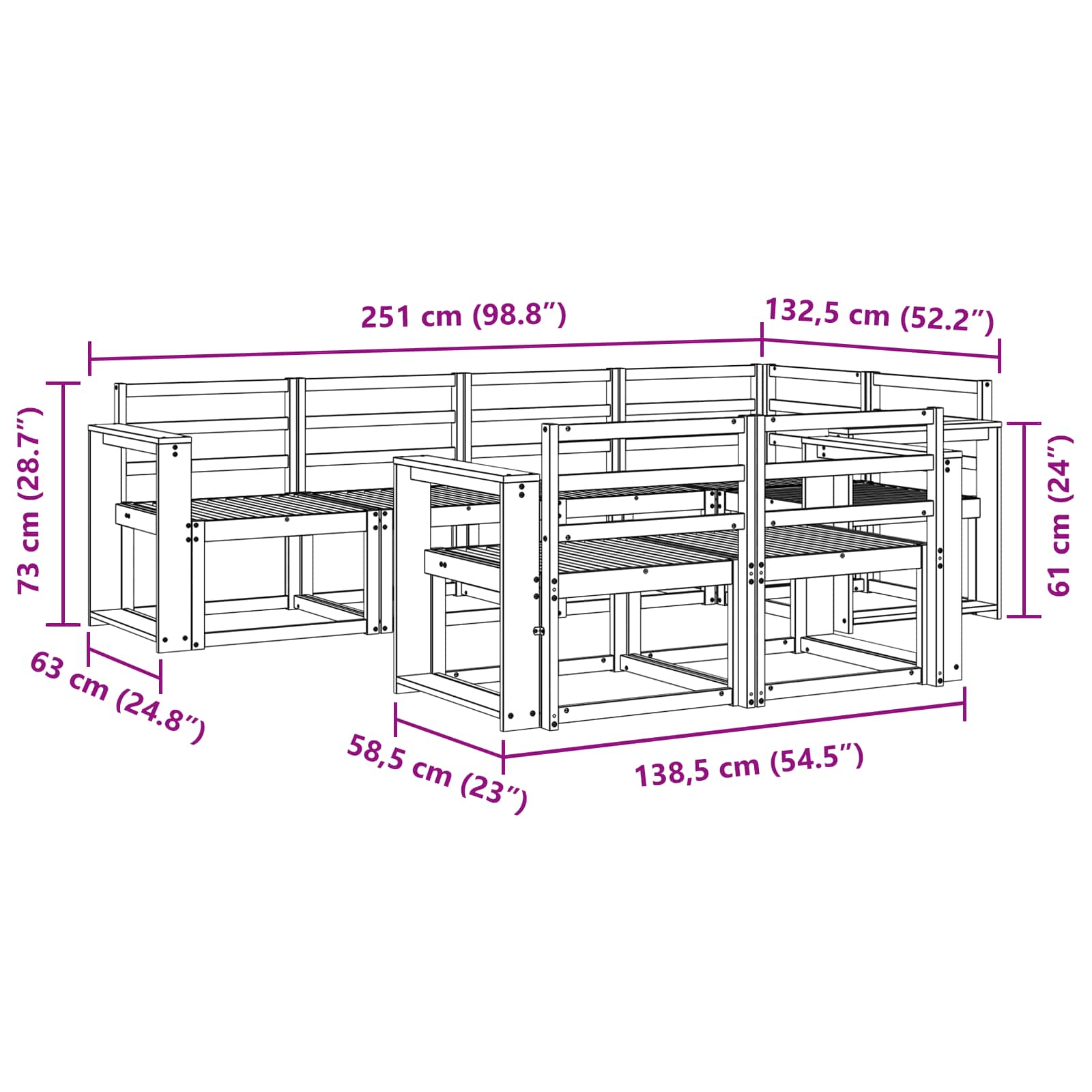 251 cm (98.8″)
132,5 cm (52.2″)
73 cm (28.7″)
61 cm (24″)
63 cm (24.8″)
58,5 cm (23″)
138,5 cm (54.5″)