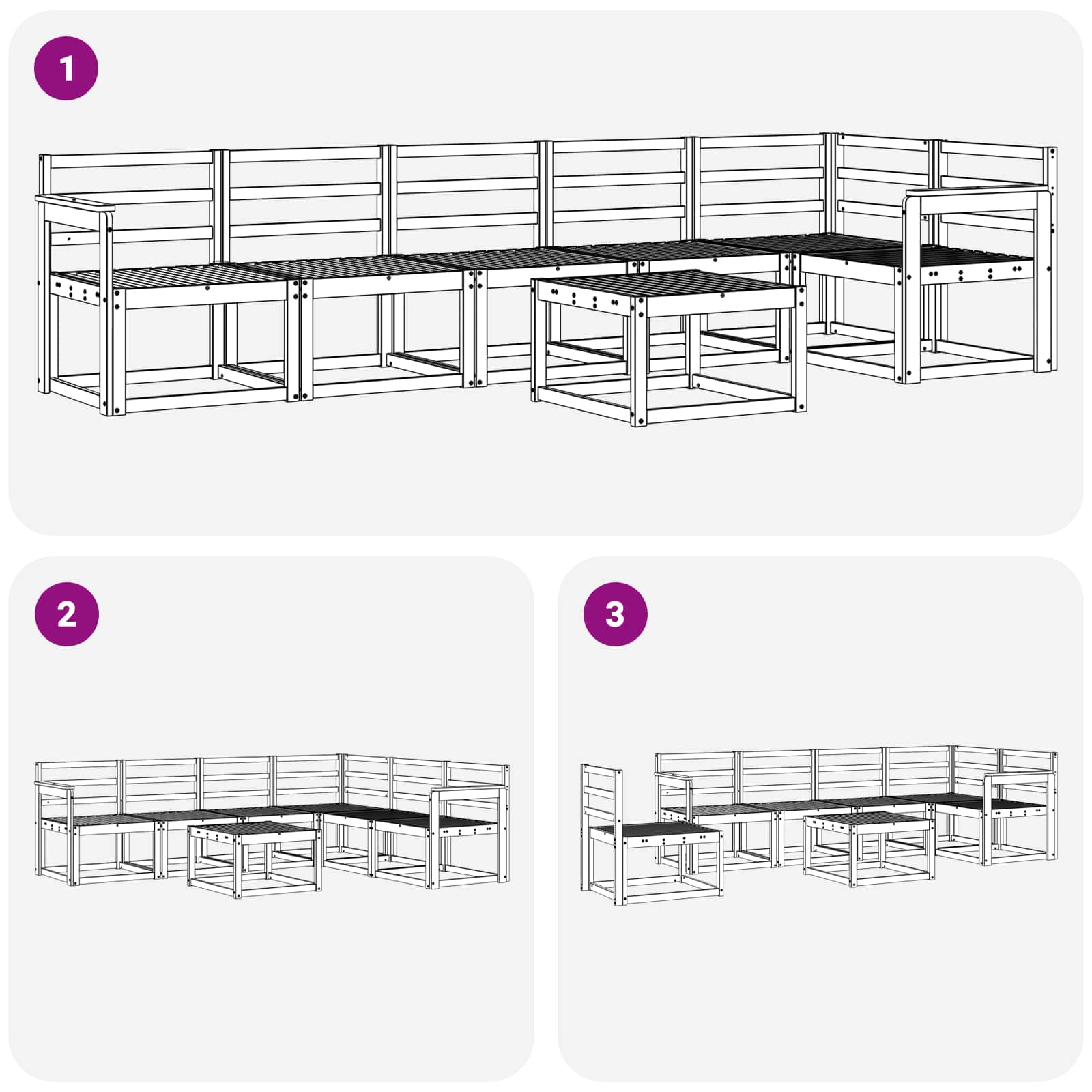 1

2

3