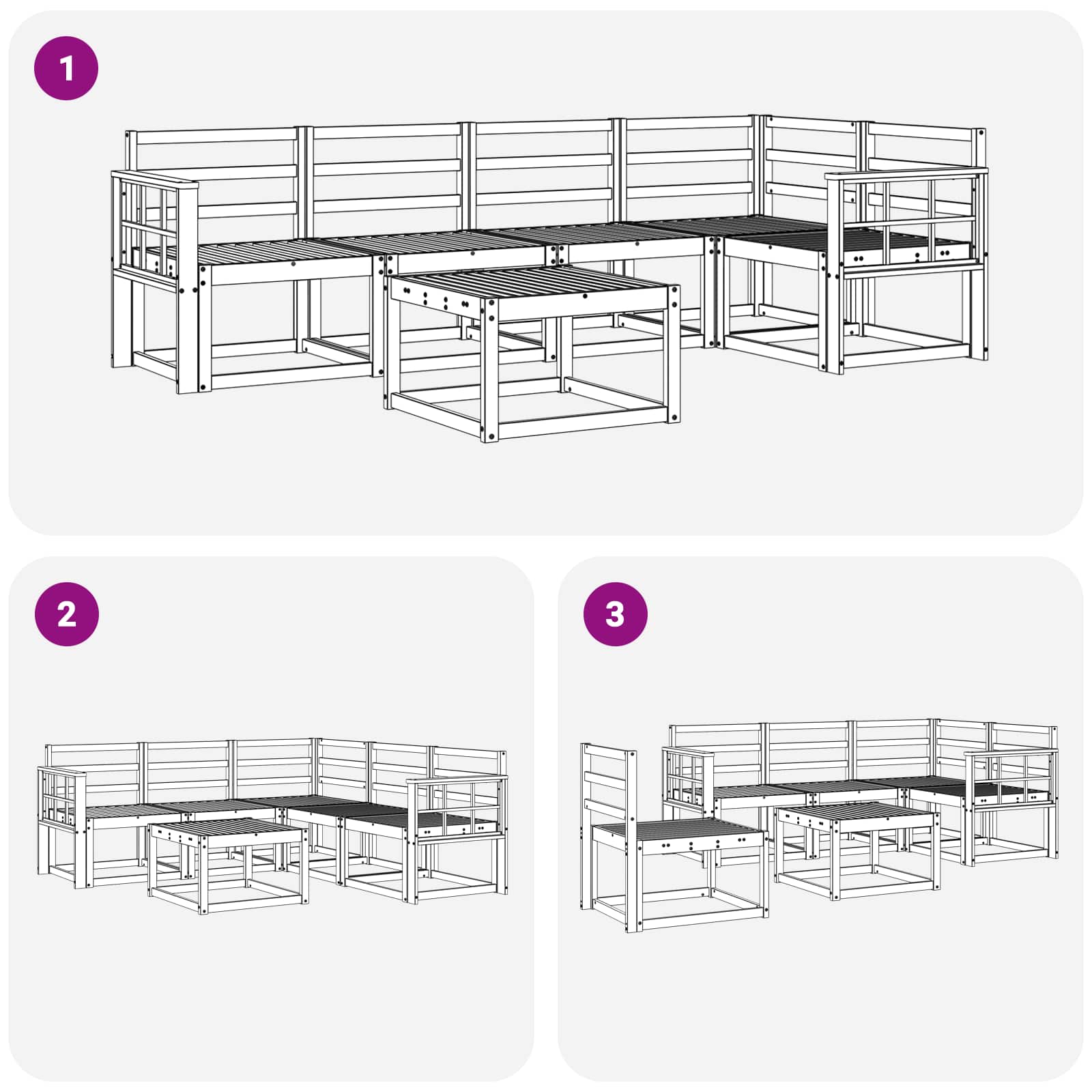 1

2

3