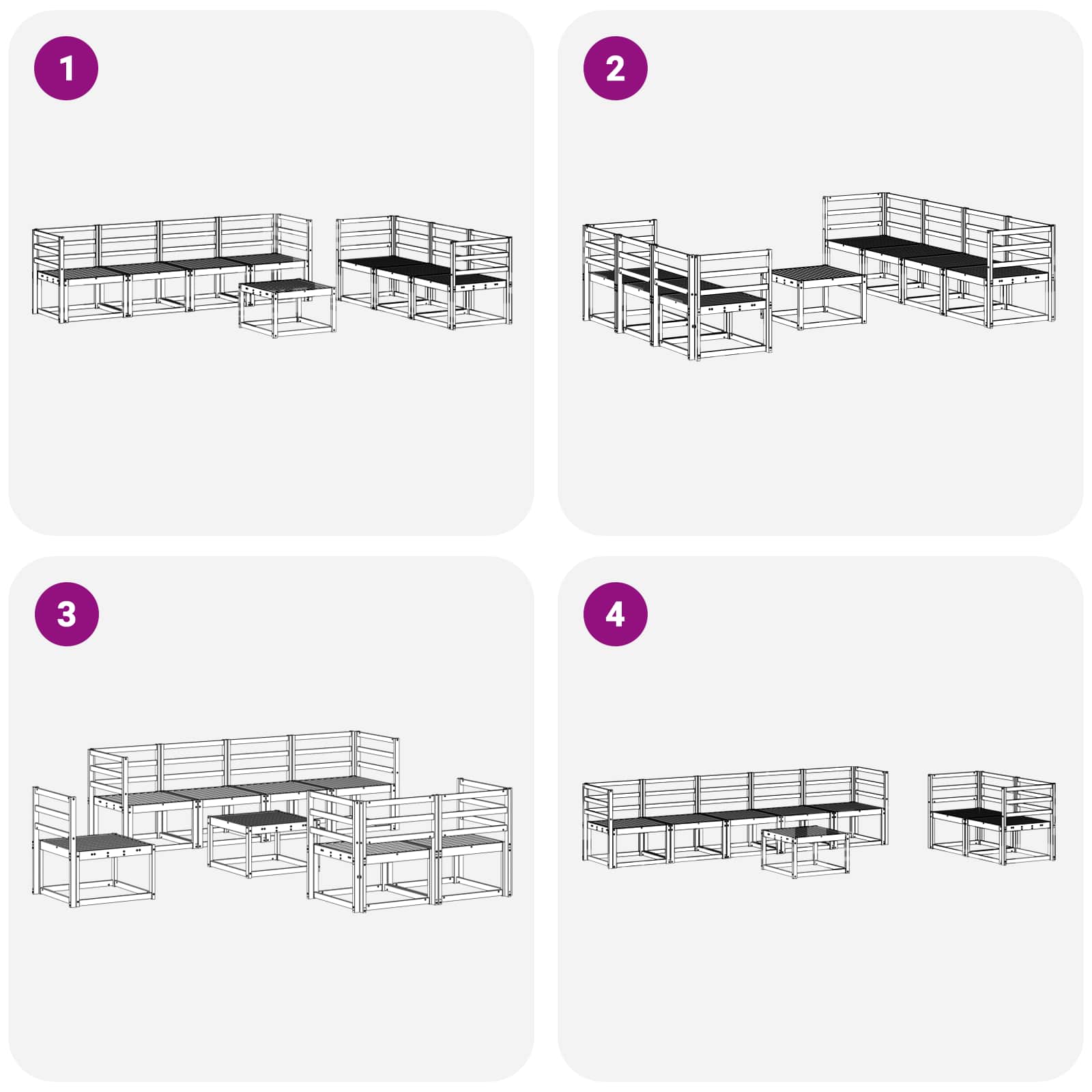 1

2

3

4