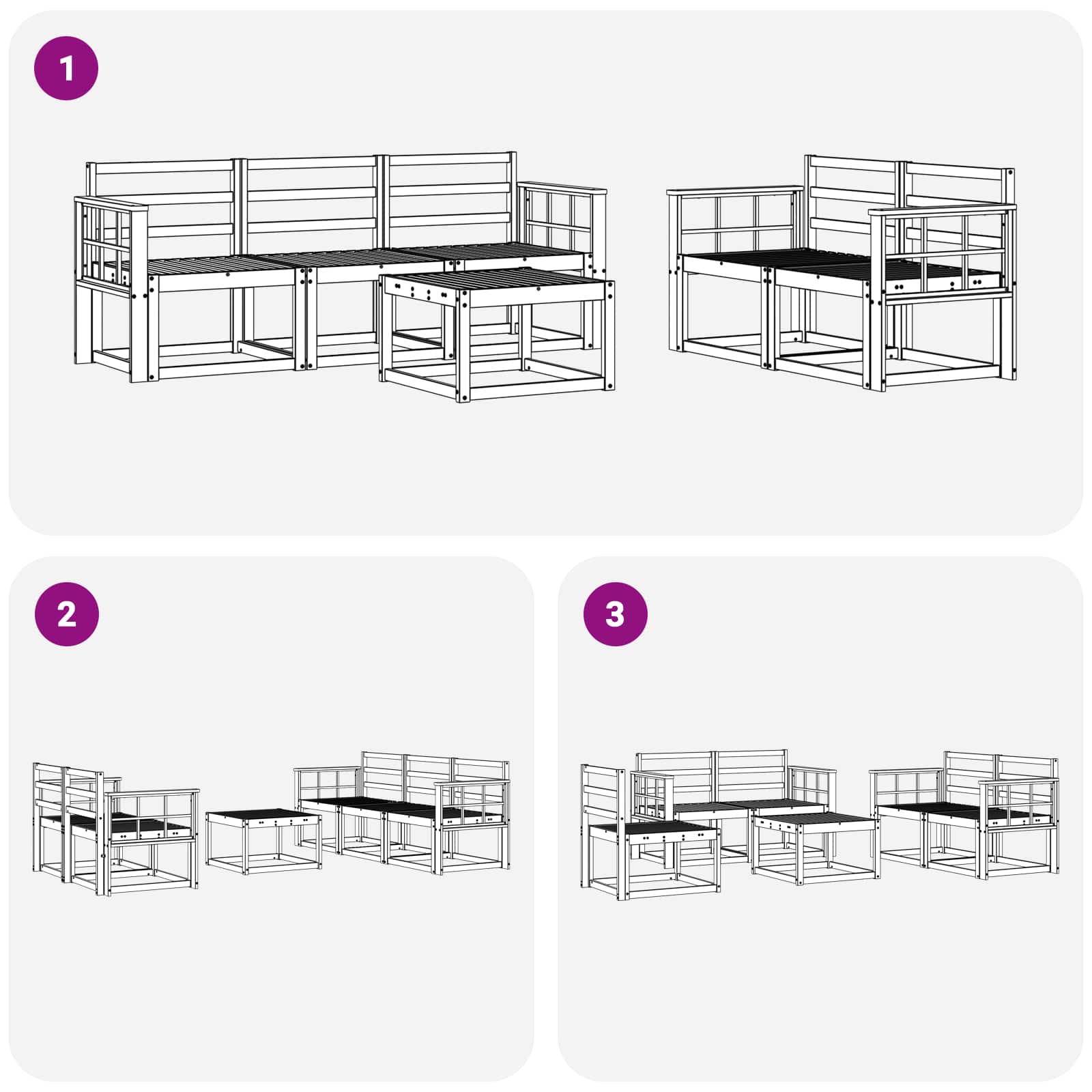 1

2

3