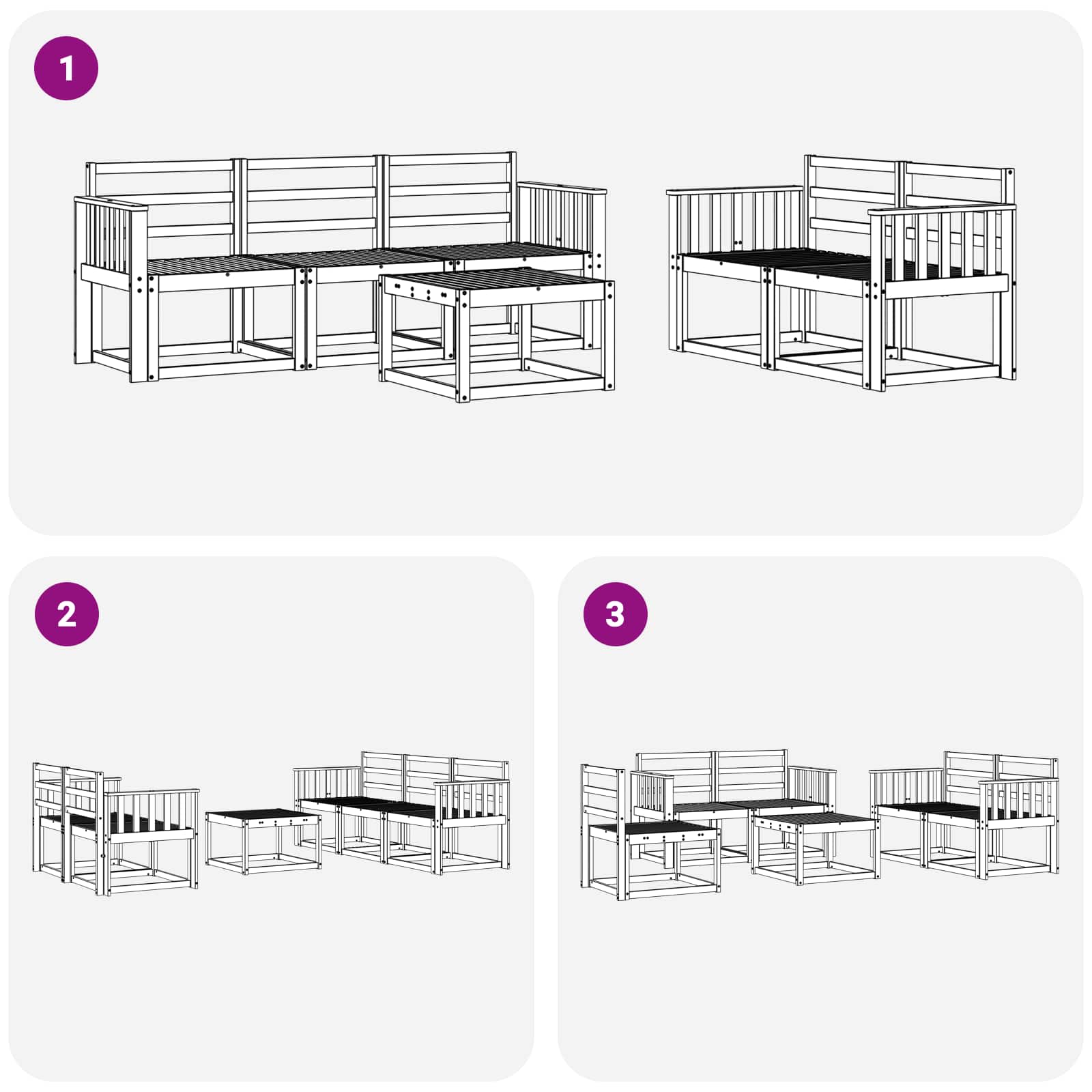 1

2

3