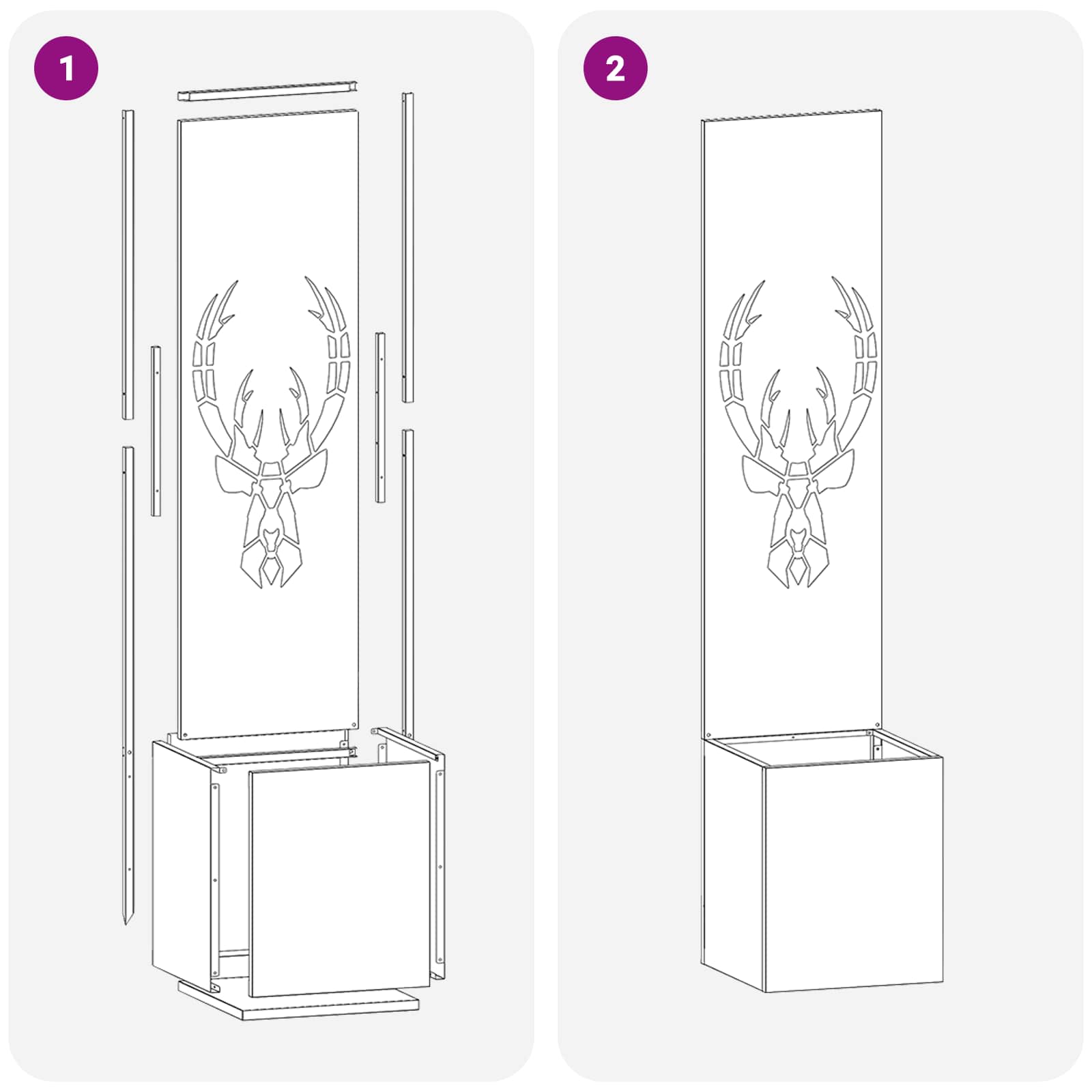 1

2