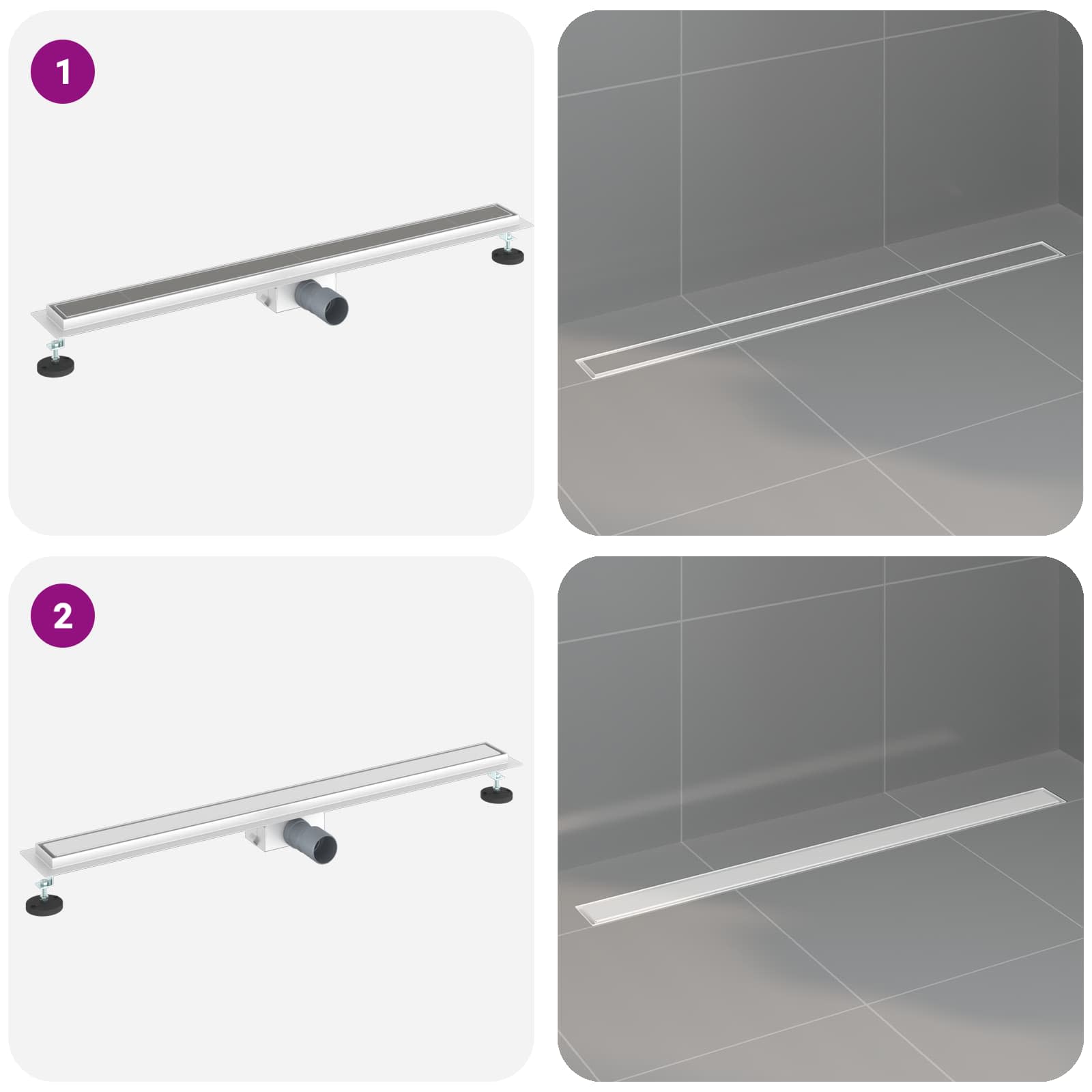 1

2