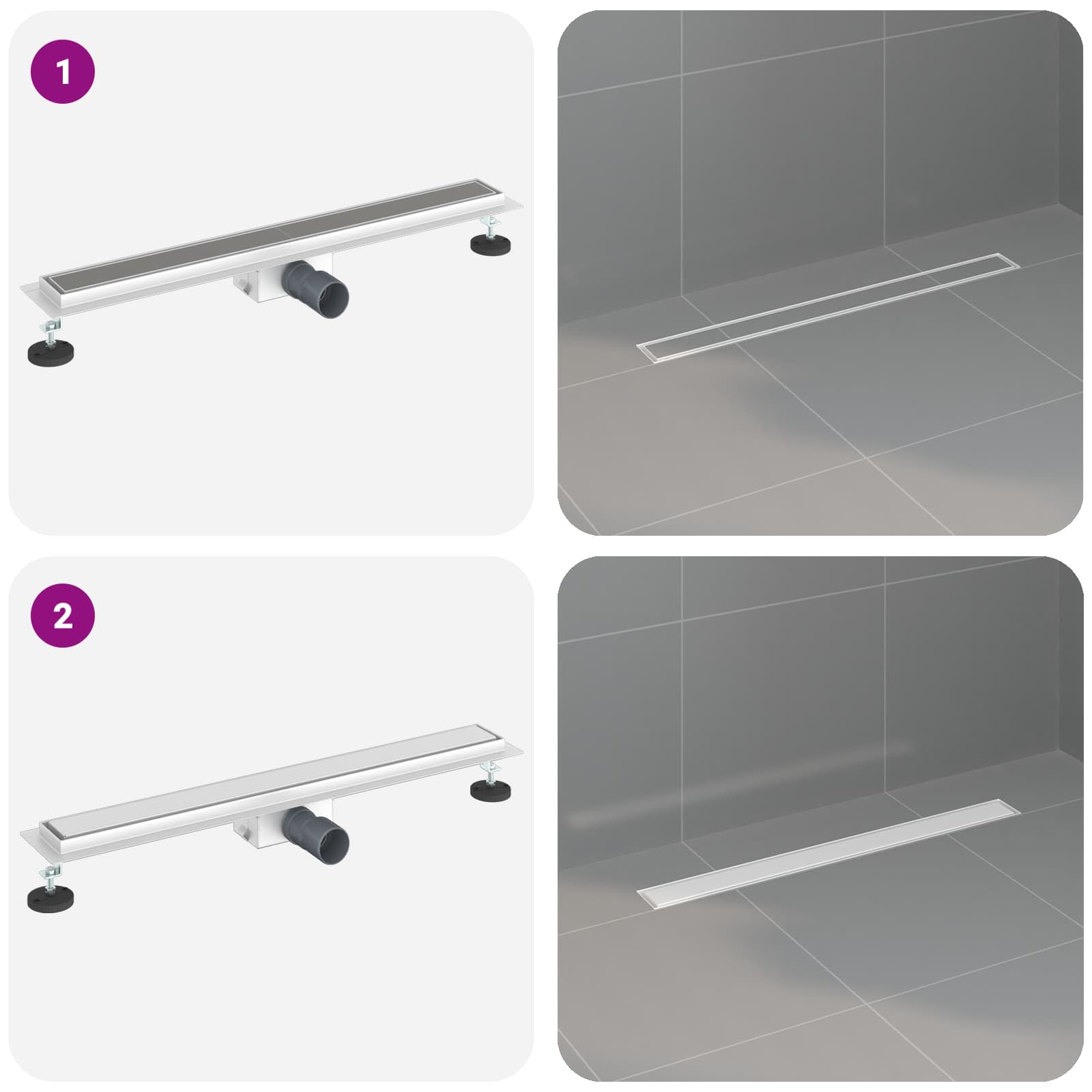 1

2