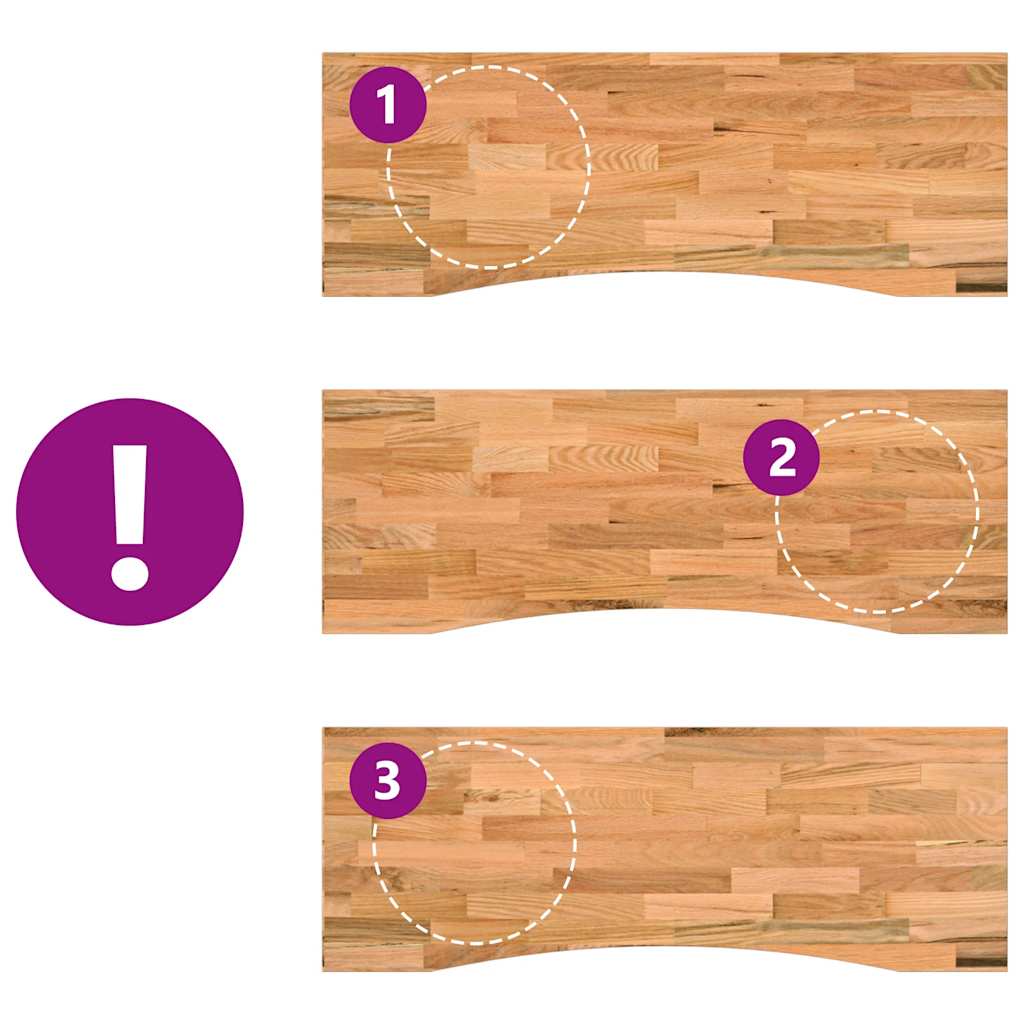 1

!

2

3