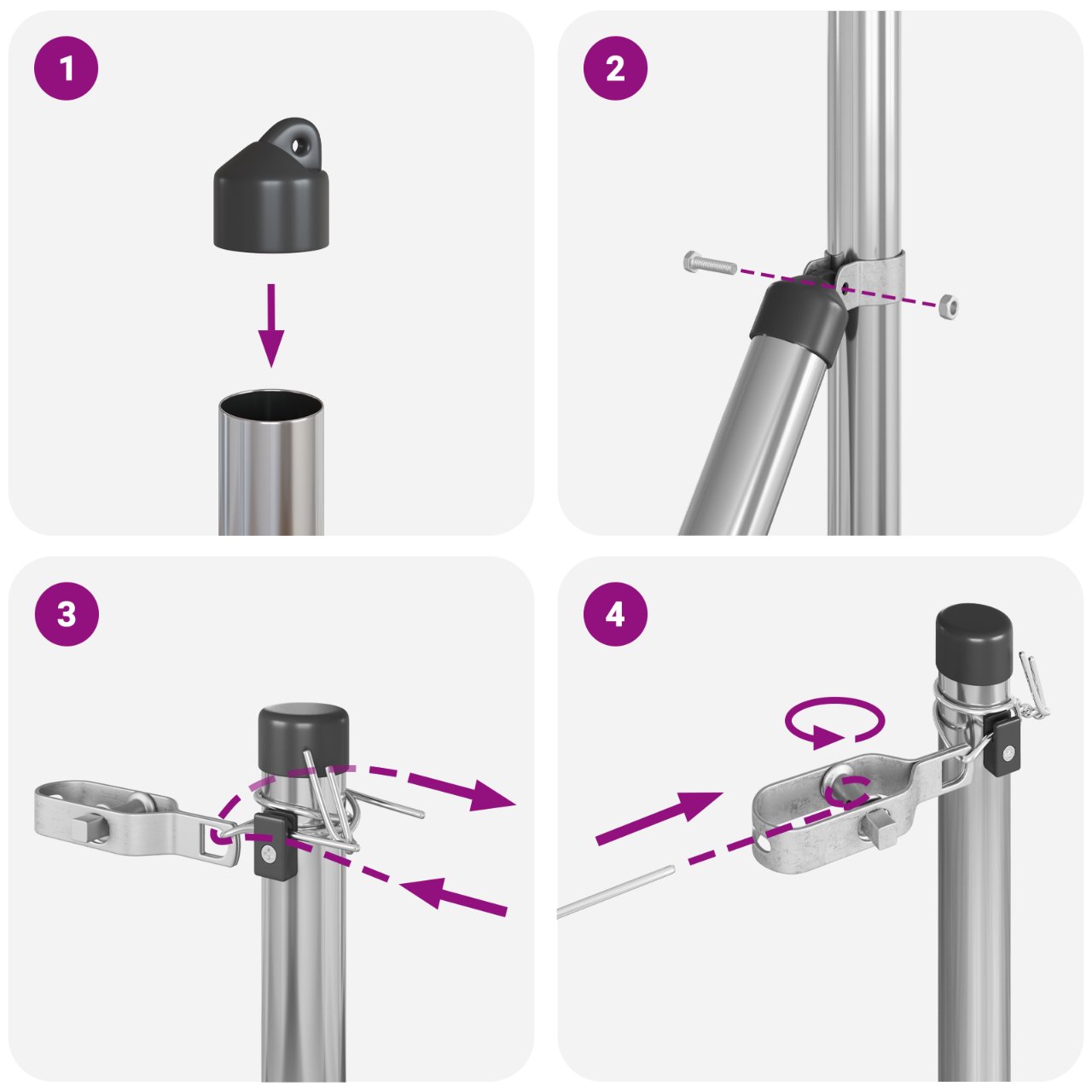 1

2

3

4