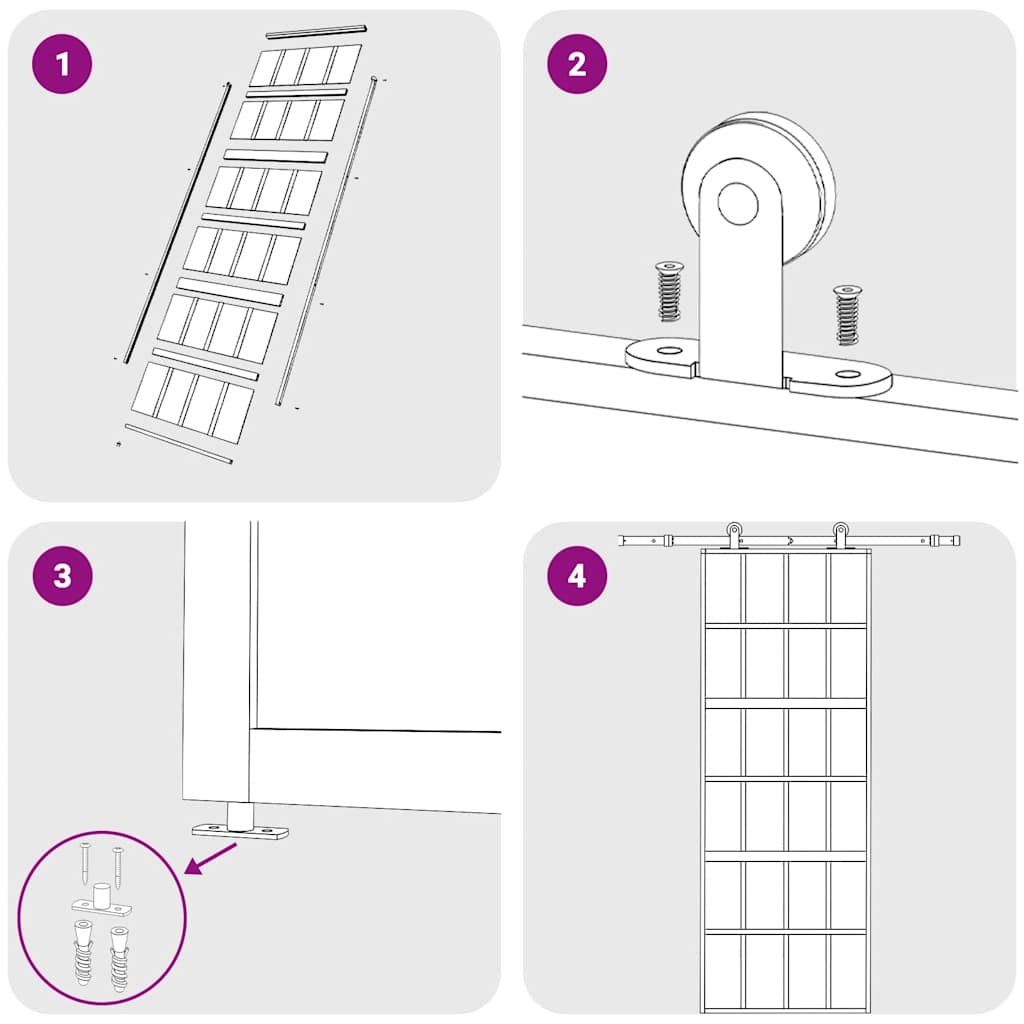 1

2

3

4