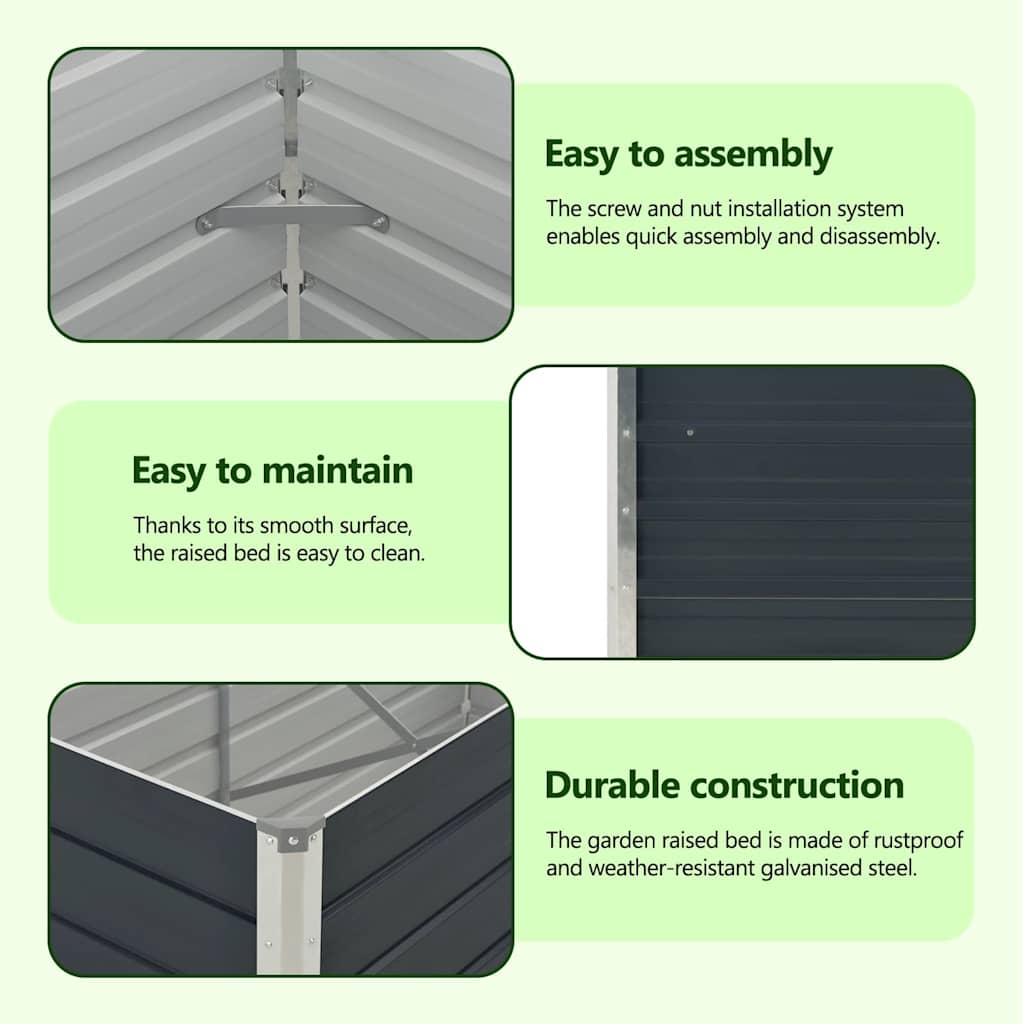 Easy to assembly

The screw and nut installation system enables quick assembly and disassembly.

Easy to maintain

Thanks to its smooth surface, the raised bed is easy to clean.

Durable construction

The garden raised bed is made of rustproof and weather-resistant galvanised steel.