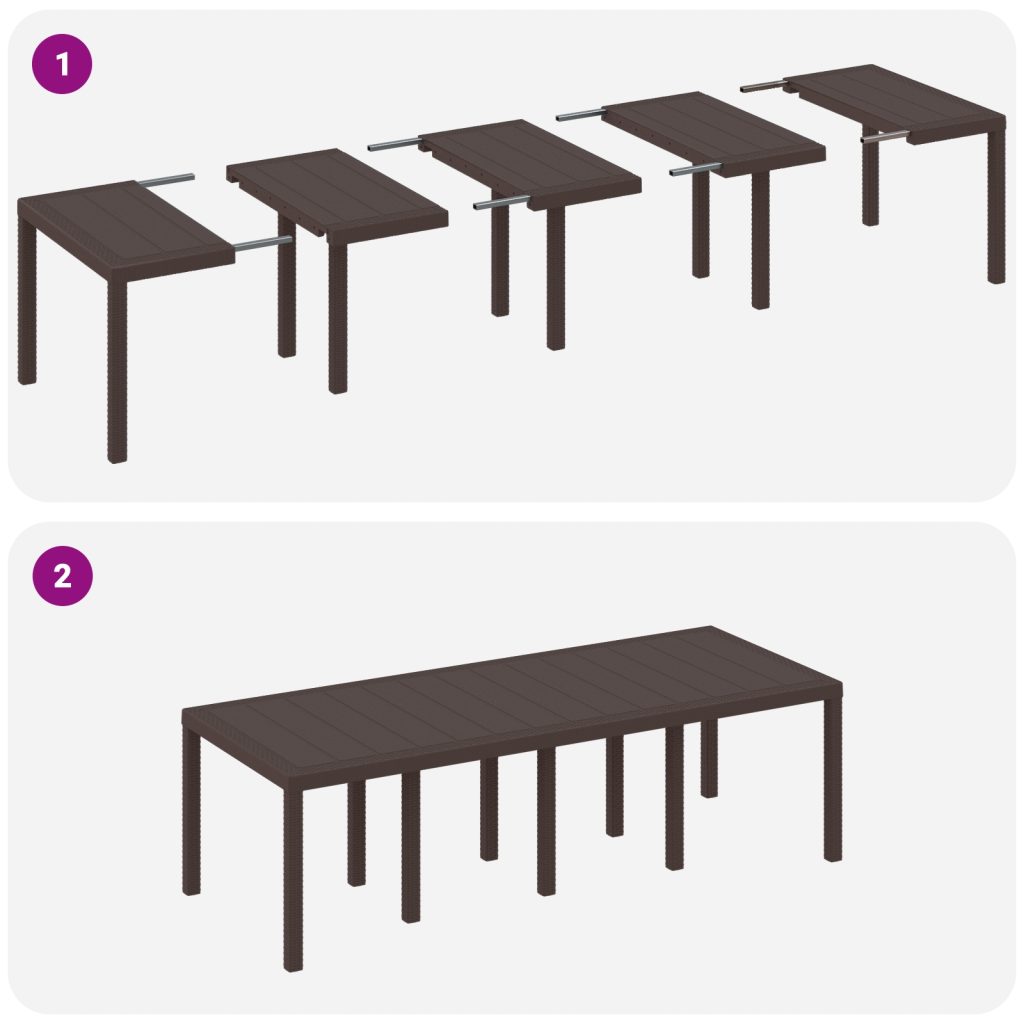 1

2